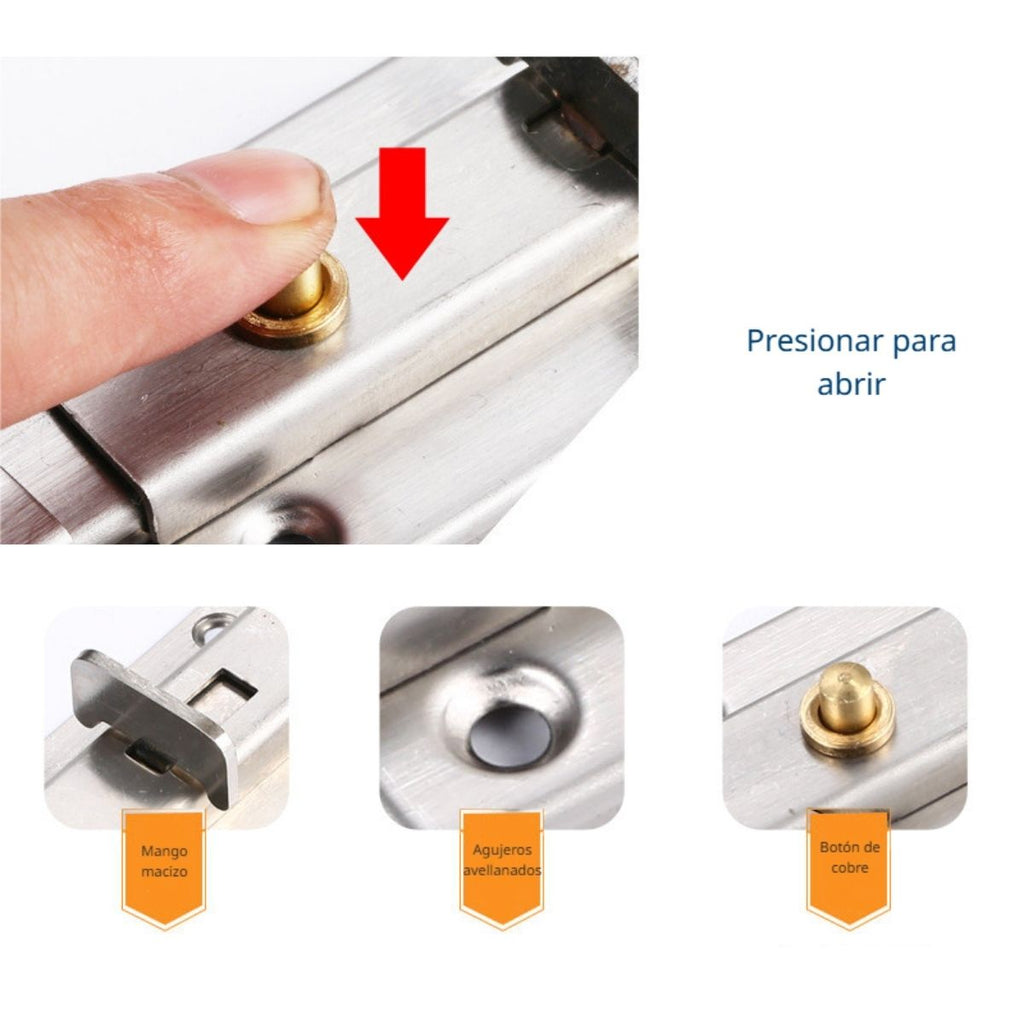 Presionar para abrir

Mango macizo

Agujeros avellanados

Botón de cobre