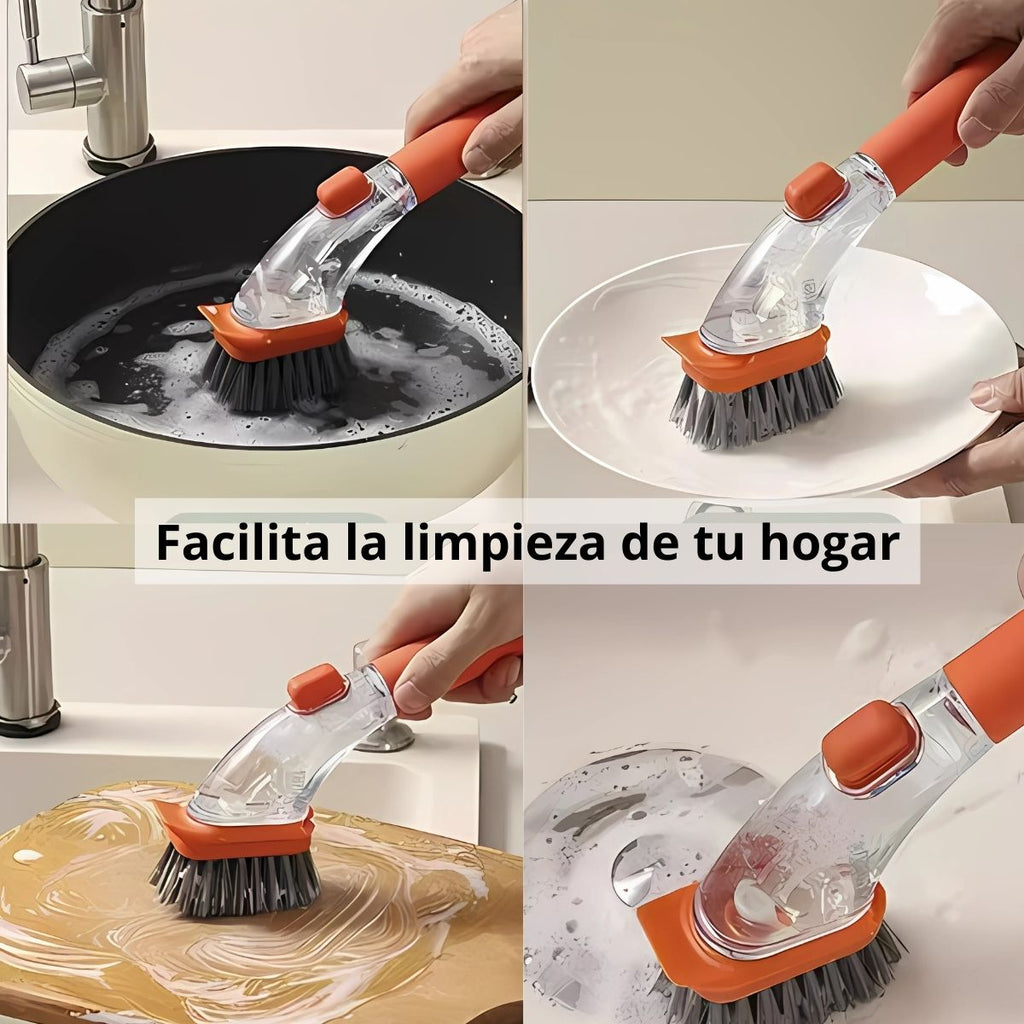 Facilita la limpieza de tu hogar