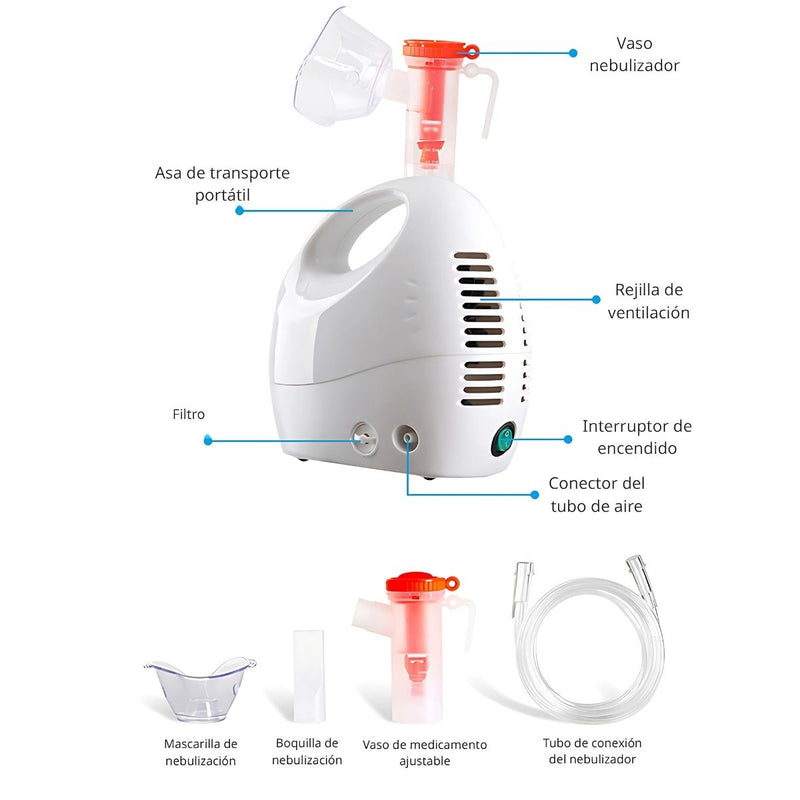 Vaso nebulizador

Asa de transporte portátil

Rejilla de ventilación

Filtro

Interruptor de encendido

Conector del tubo de aire

Mascarilla de nebulización

Boquilla de nebulización

Vaso de medicamento ajustable

Tubo de conexión del nebulizador