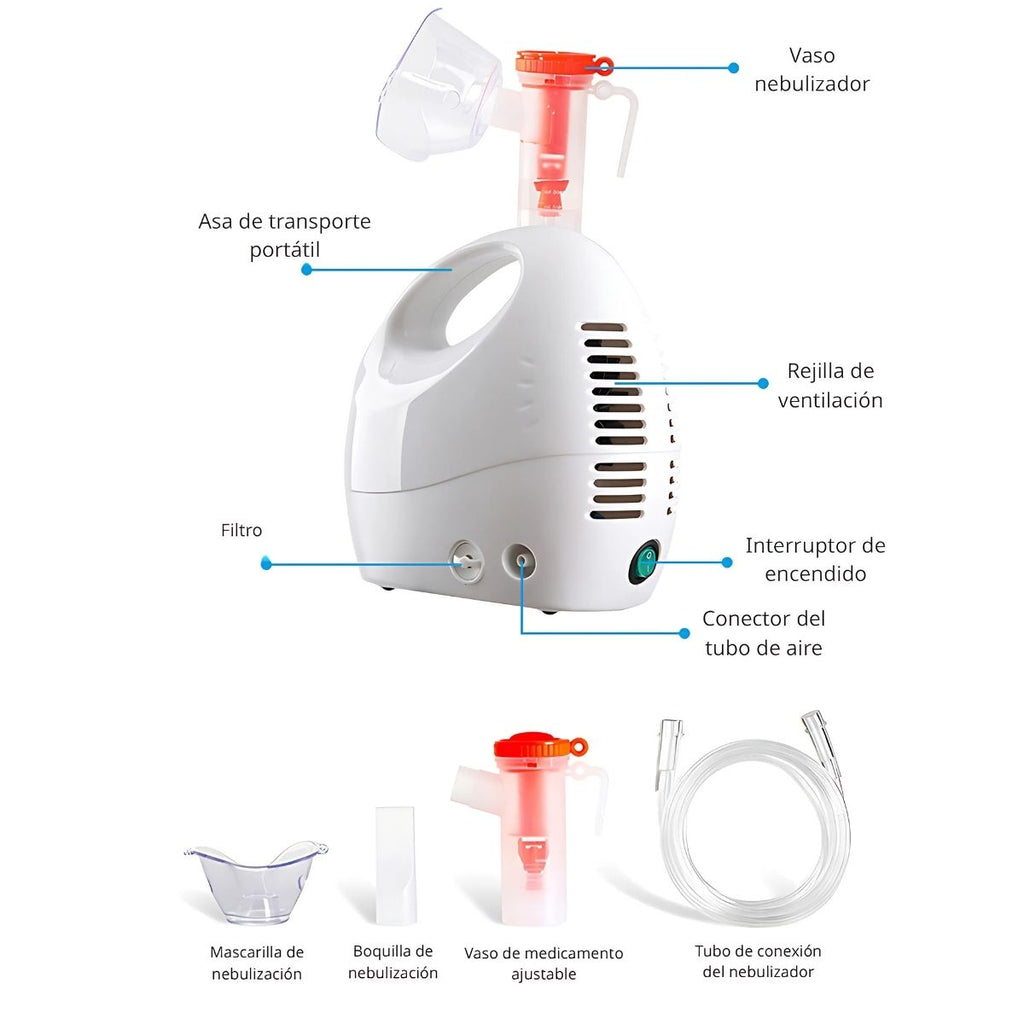 Vaso nebulizador

Asa de transporte portátil

Rejilla de ventilación

Filtro

Interruptor de encendido

Conector del tubo de aire

Mascarilla de nebulización

Boquilla de nebulización

Vaso de medicamento ajustable

Tubo de conexión del nebulizador