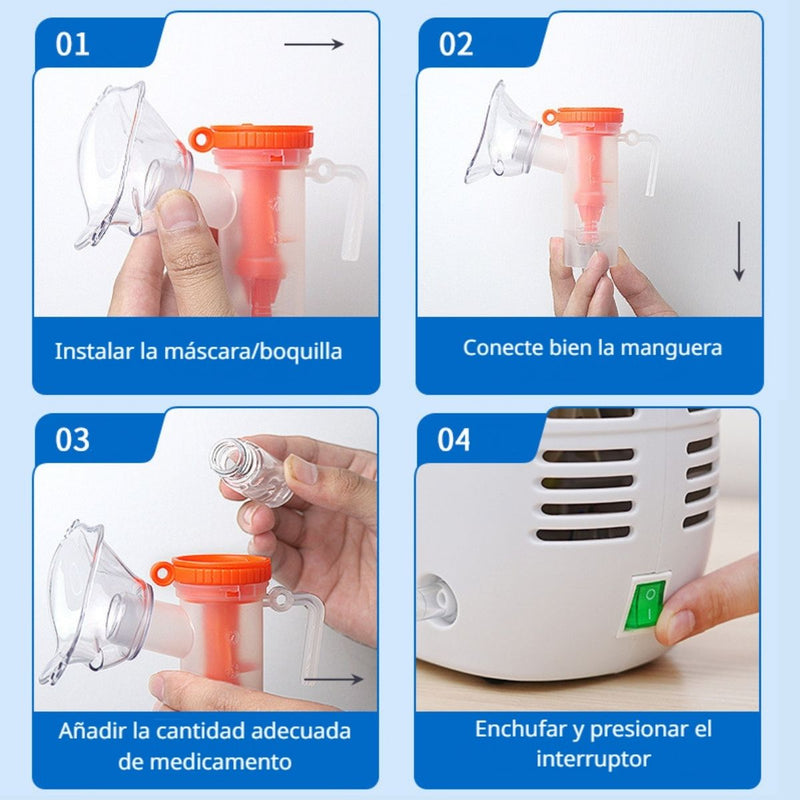 01

Instalar la máscara/boquilla

02

Conecte bien la manguera

03

Añadir la cantidad adecuada de medicamento

04

Enchufar y presionar el interruptor