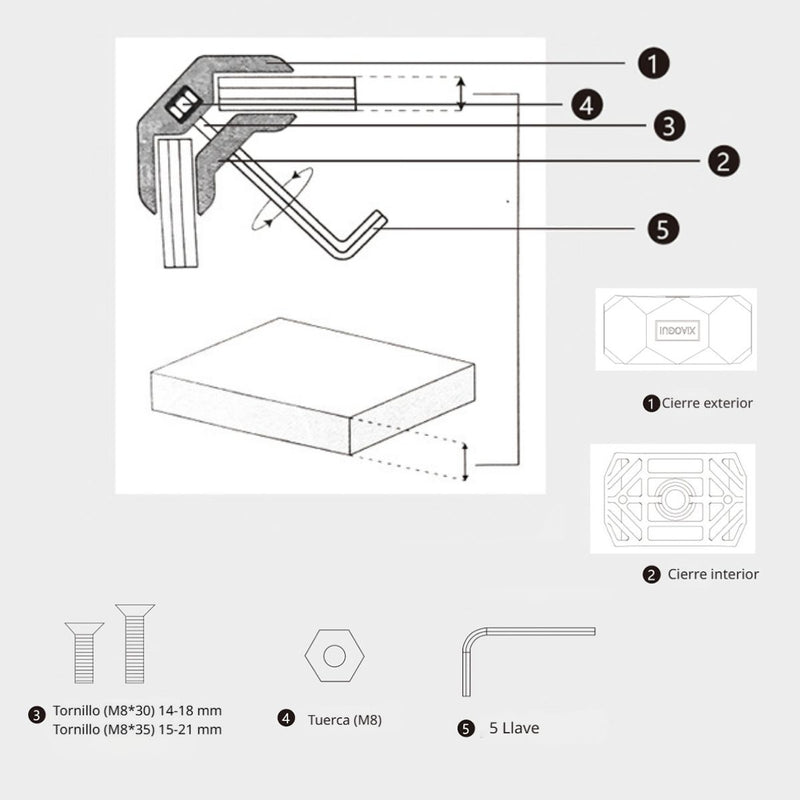 1
4
3
2
5

INDOVIX

1 Cierre exterior

2 Cierre interior

3 Tornillo (M8*30) 14-18 mm
Tornillo (M8*35) 15-21 mm

4 Tuerca (M8)

5 5 Llave