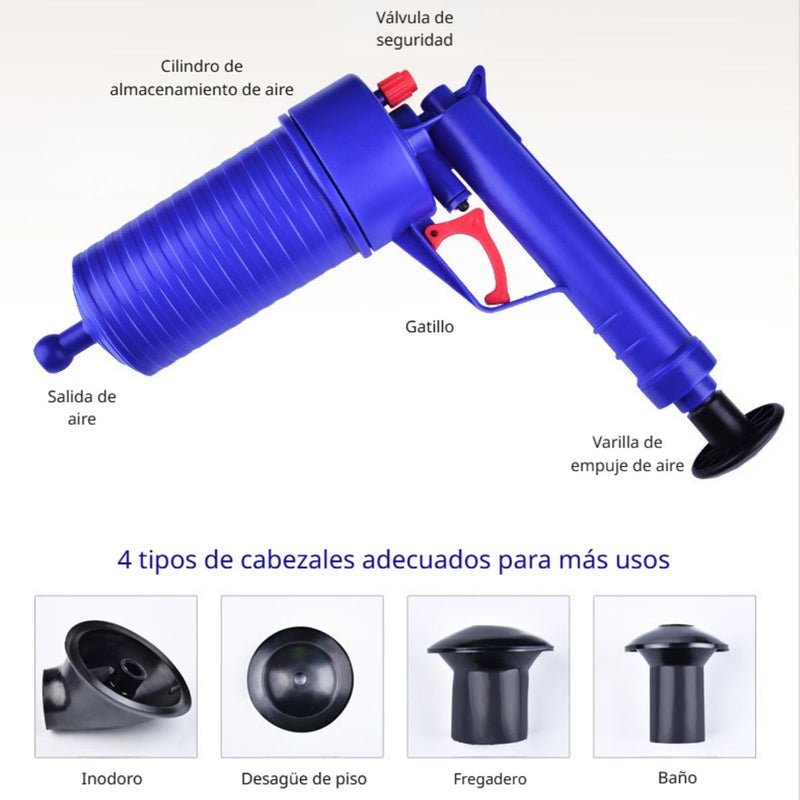 Válvula de seguridad

Cilindro de almacenamiento de aire

Gatillo

Salida de aire

Varilla de empuje de aire

4 tipos de cabezales adecuados para más usos

Inodoro

Desagüe de piso

Fregadero

Baño