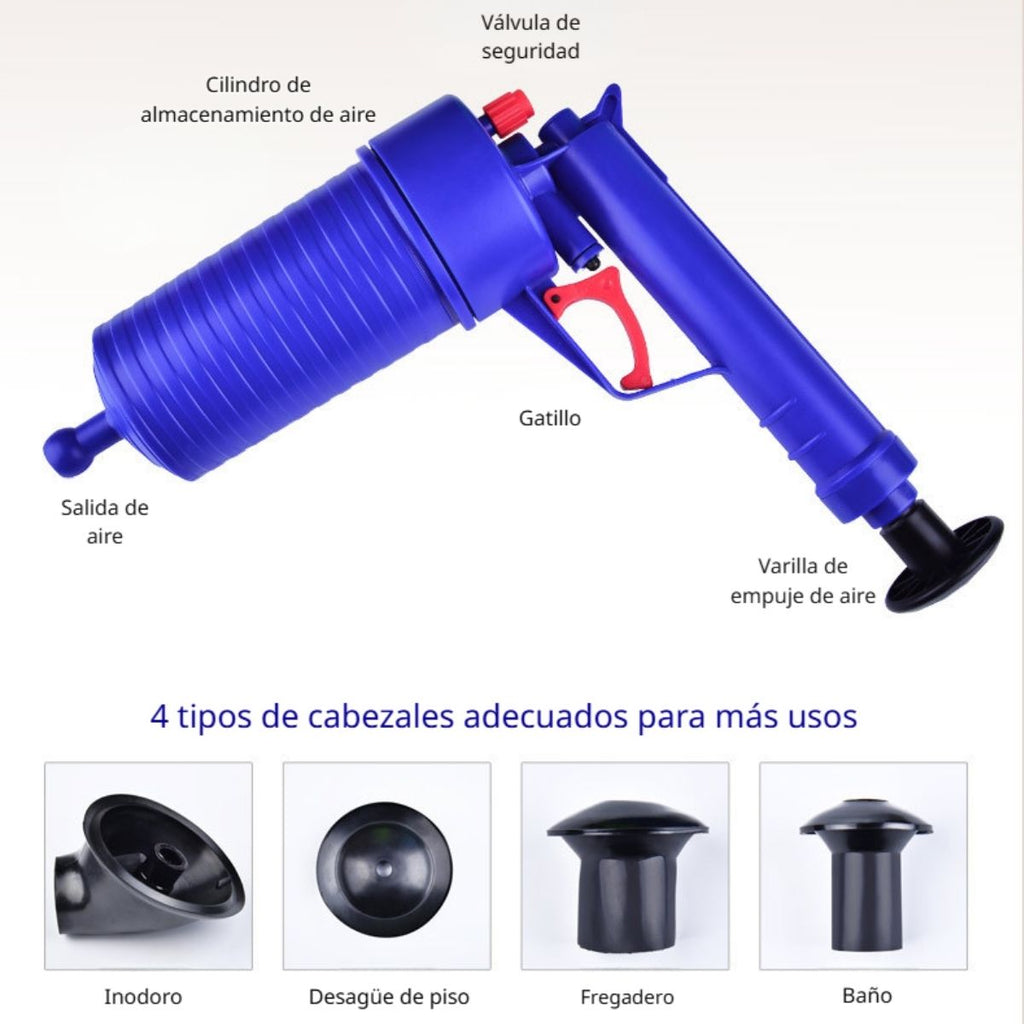 Válvula de seguridad

Cilindro de almacenamiento de aire

Gatillo

Salida de aire

Varilla de empuje de aire

4 tipos de cabezales adecuados para más usos

Inodoro

Desagüe de piso

Fregadero

Baño