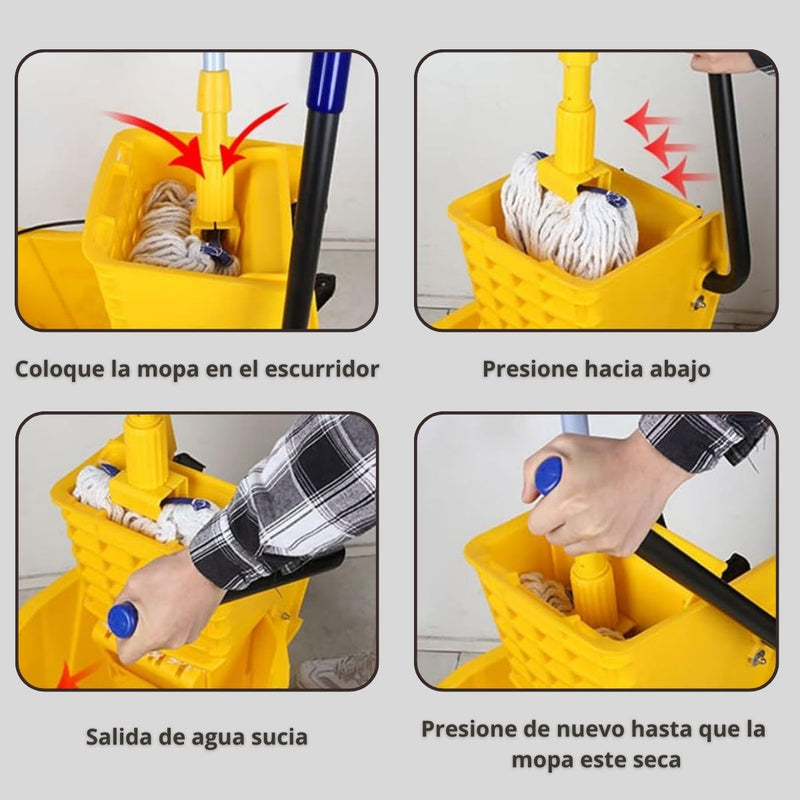 Coloque la mopa en el escurridor

Presione hacia abajo

Salida de agua sucia

Presione de nuevo hasta que la mopa este seca