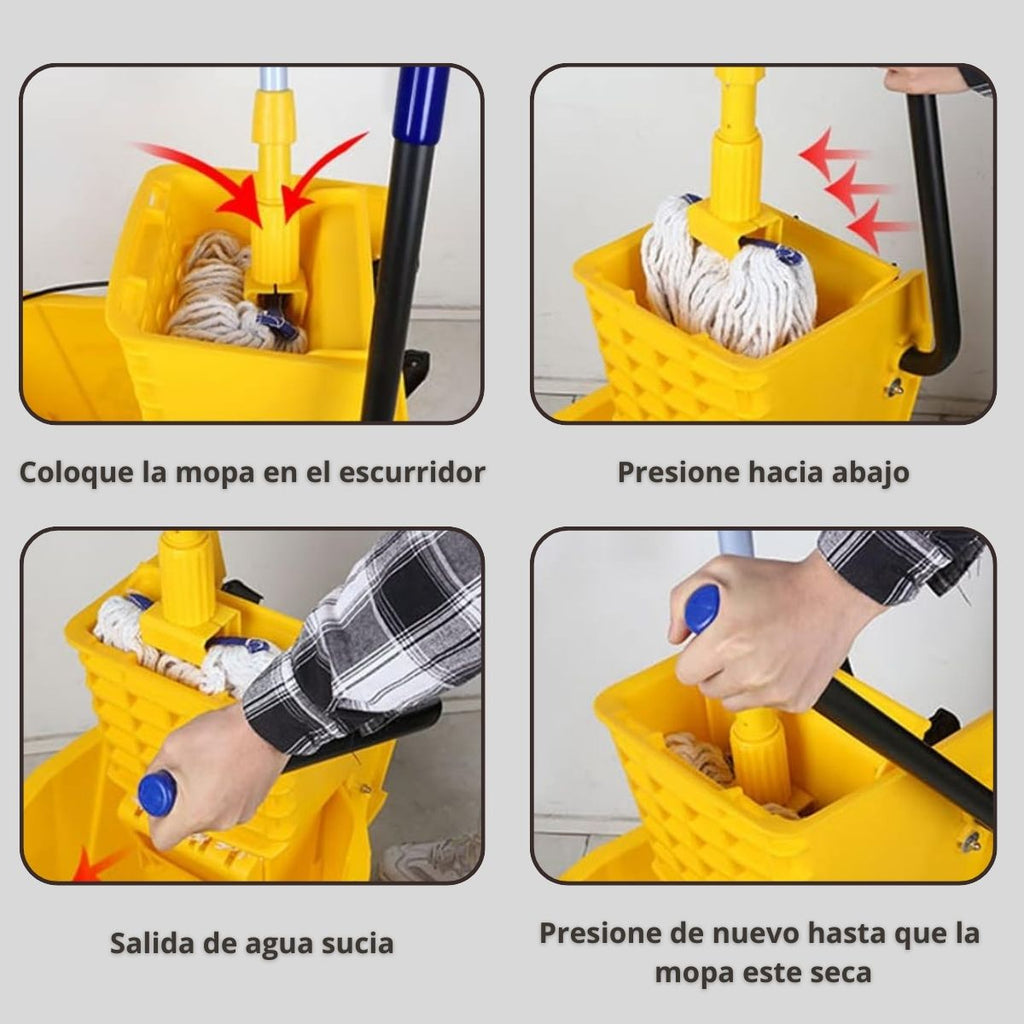 Coloque la mopa en el escurridor

Presione hacia abajo

Salida de agua sucia

Presione de nuevo hasta que la mopa este seca