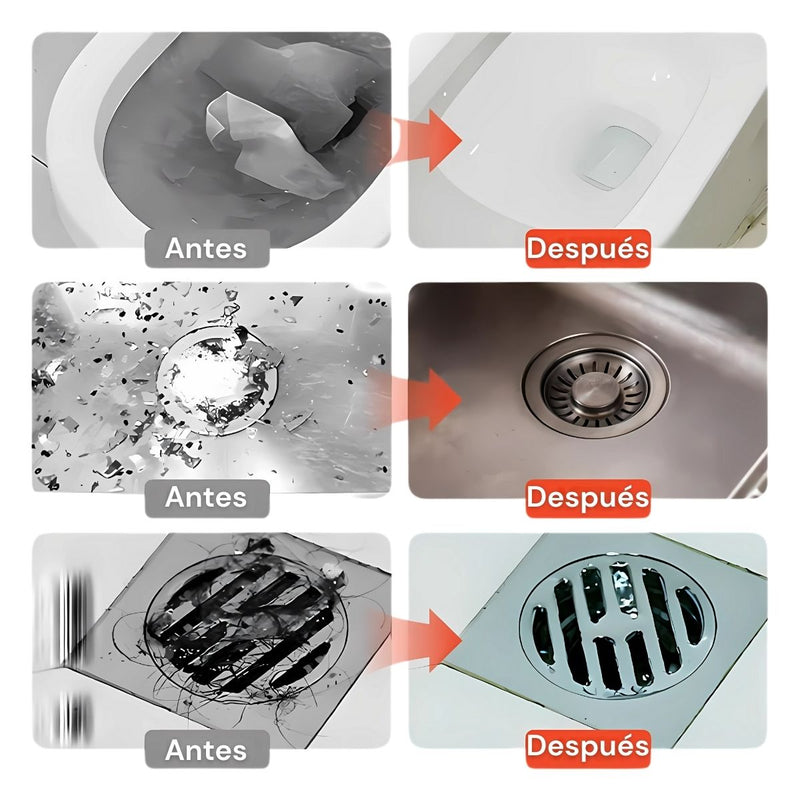 Antes

Después

Antes

Después

Antes

Después