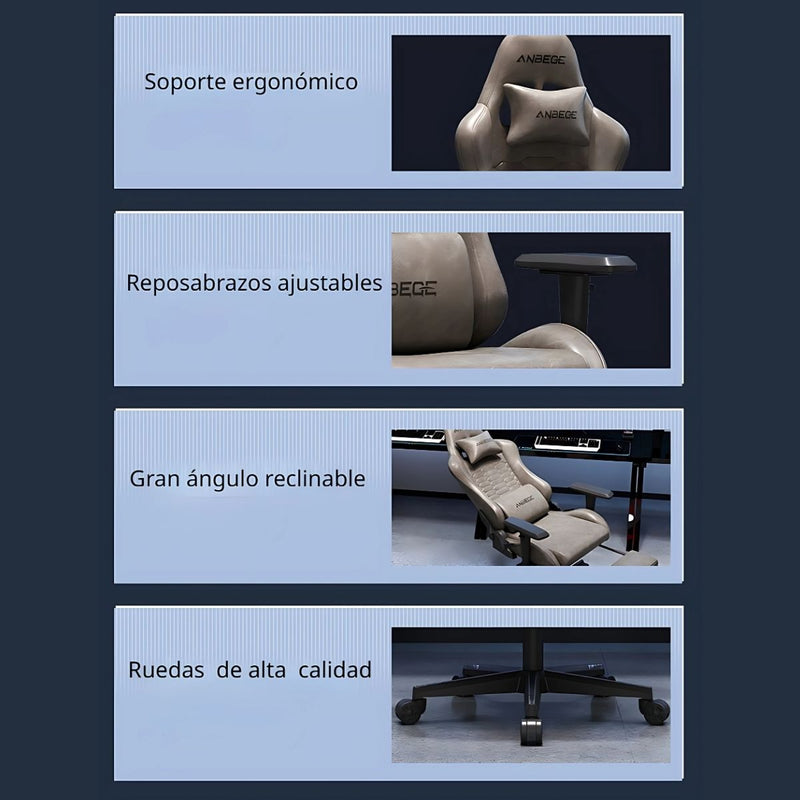 Soporte ergonómico

ANBEGE

ANBEGE

Reposabrazos ajustables

BEGE

Gran ángulo reclinable

ANBEGE

Ruedas de alta calidad