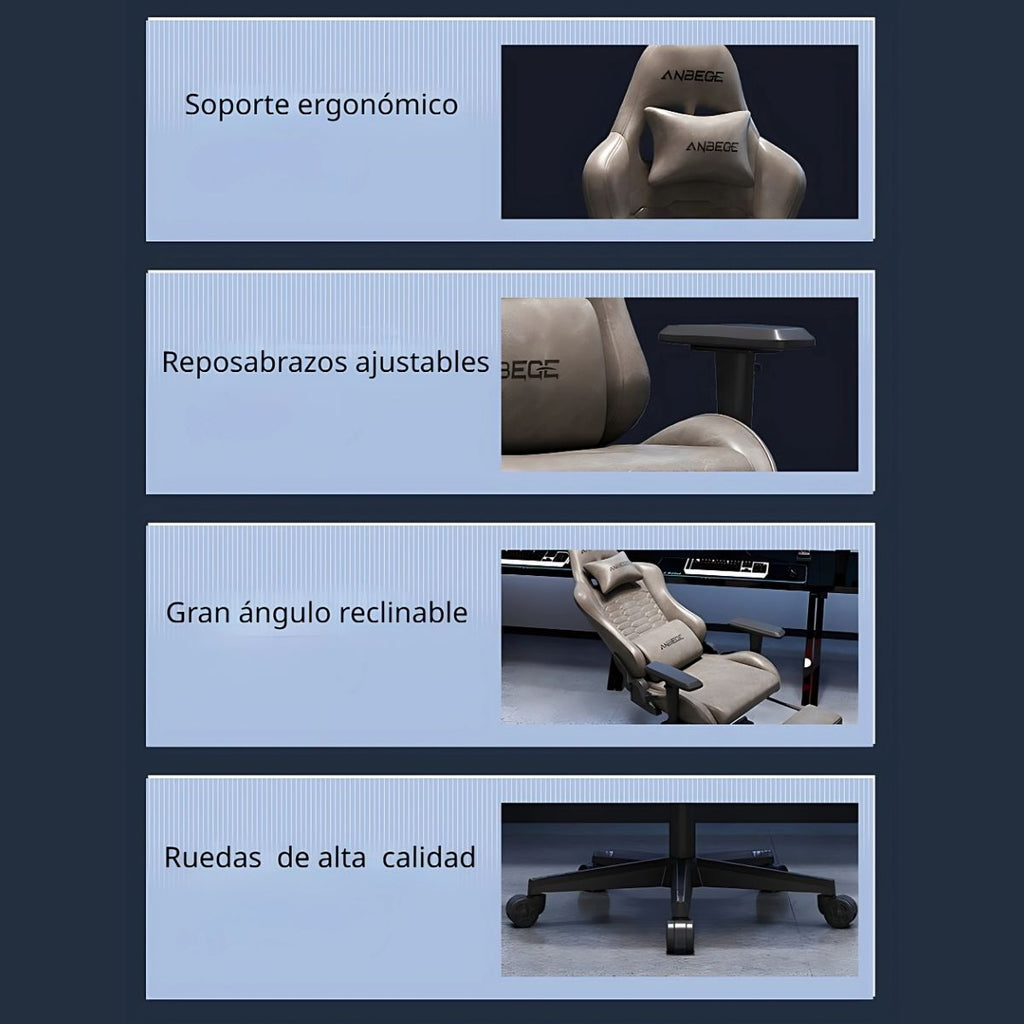 Soporte ergonómico

ANBEGE

ANBEGE

Reposabrazos ajustables

BEGE

Gran ángulo reclinable

ANBEGE

Ruedas de alta calidad