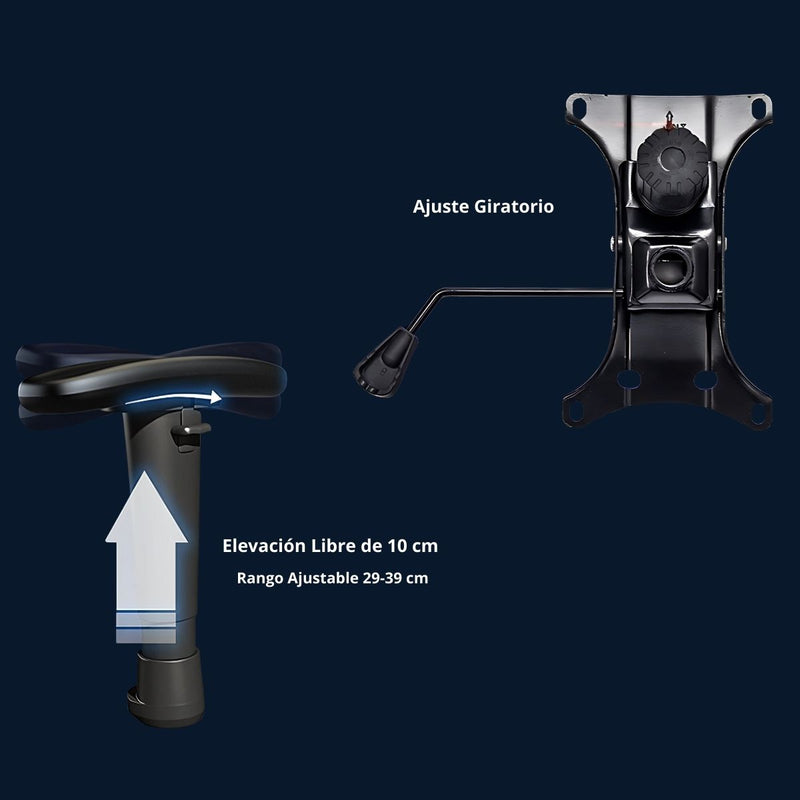 Ajuste Giratorio

Elevación Libre de 10 cm

Rango Ajustable 29-39 cm