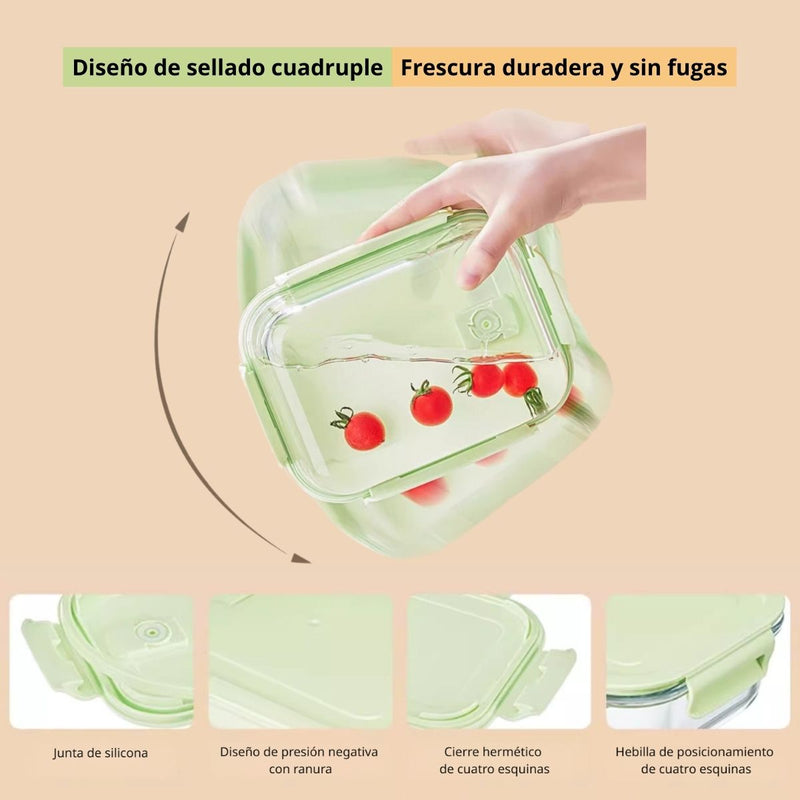 Diseño de sellado cuadruple Frescura duradera y sin fugas

Junta de silicona

Diseño de presión negativa con ranura

Cierre hermético de cuatro esquinas

Hebilla de posicionamiento de cuatro esquinas