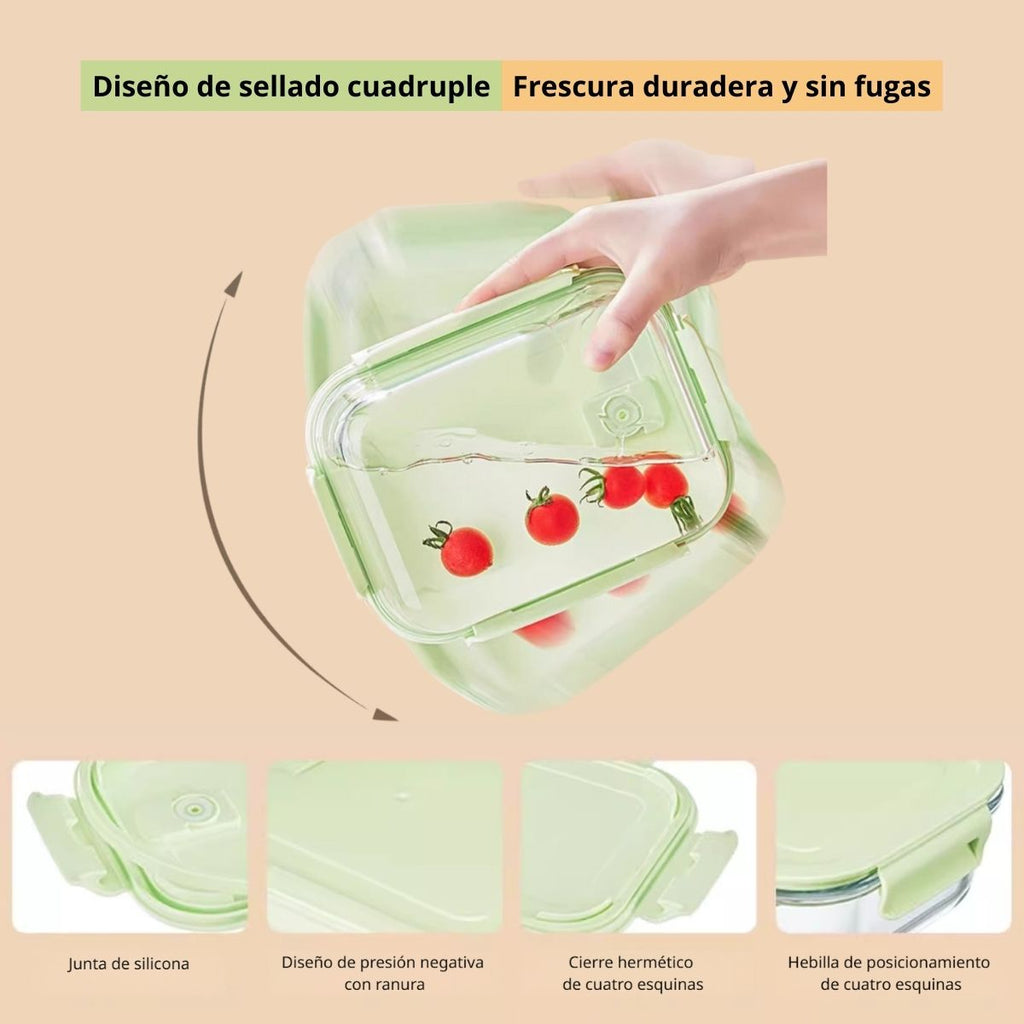 Diseño de sellado cuadruple Frescura duradera y sin fugas

Junta de silicona

Diseño de presión negativa con ranura

Cierre hermético de cuatro esquinas

Hebilla de posicionamiento de cuatro esquinas