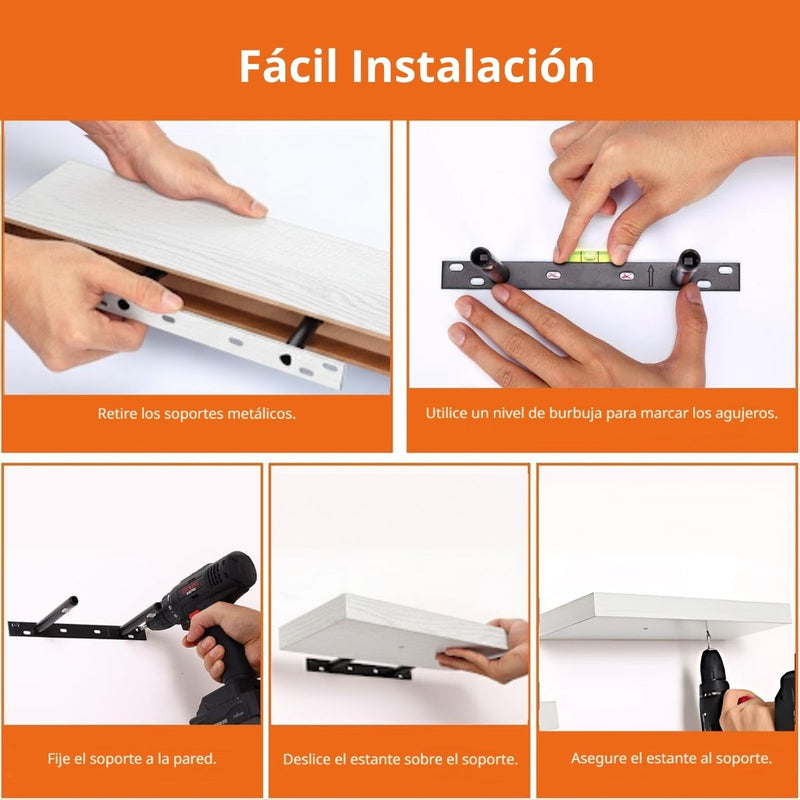 Fácil Instalación

Retire los soportes metálicos.

Utilice un nivel de burbuja para marcar los agujeros.

Fije el soporte a la pared.

Deslice el estante sobre el soporte.

Asegure el estante al soporte.