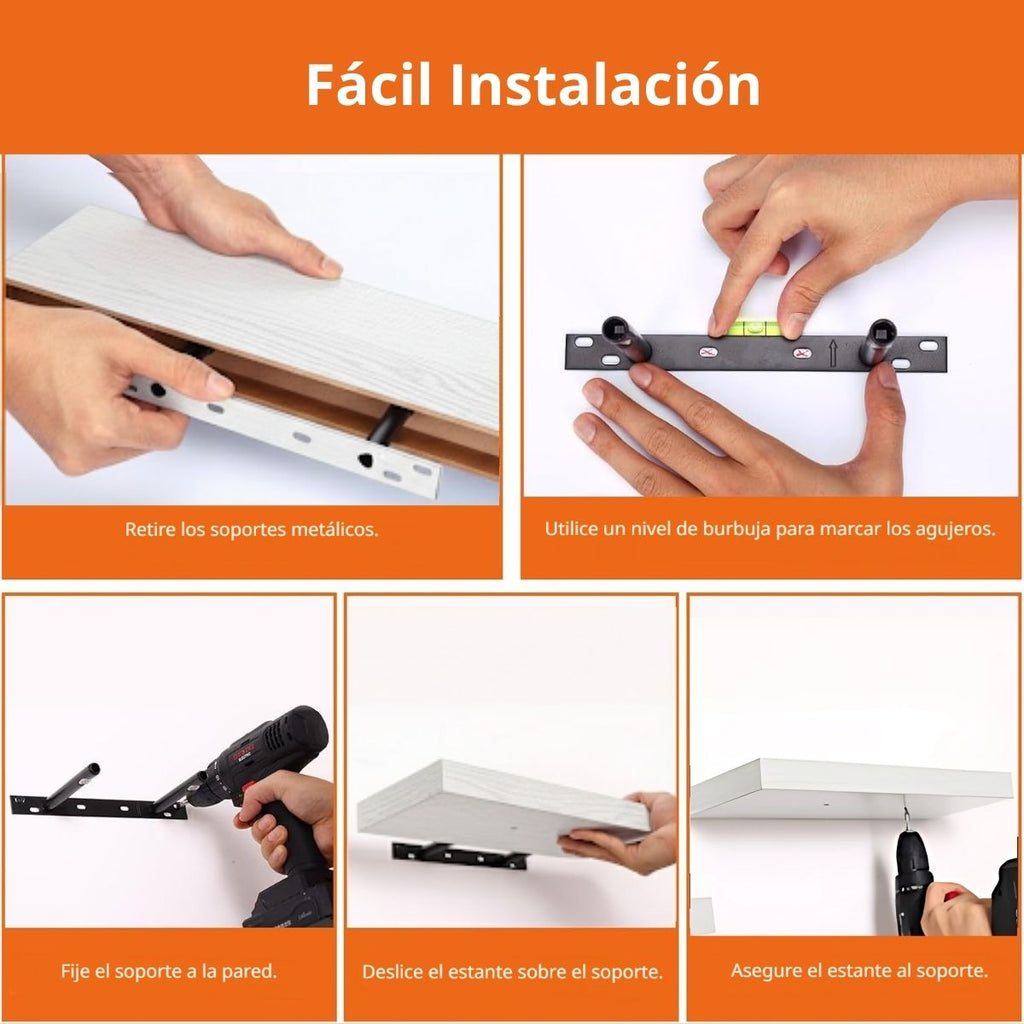 Fácil Instalación

Retire los soportes metálicos.

Utilice un nivel de burbuja para marcar los agujeros.

Fije el soporte a la pared.

Deslice el estante sobre el soporte.

Asegure el estante al soporte.