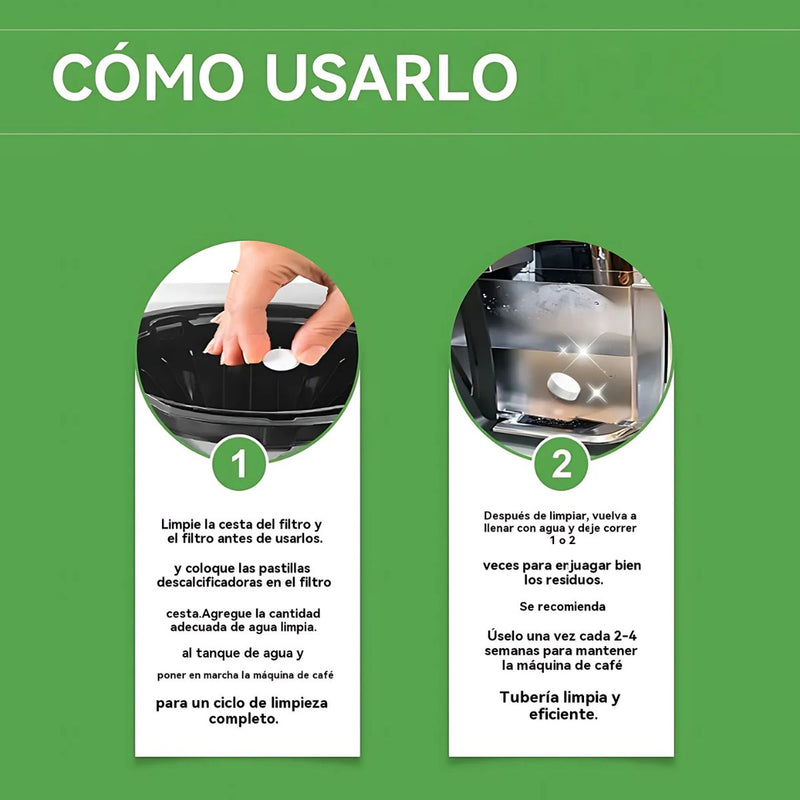 CÓMO USARLO

1

Limpie la cesta del filtro y el filtro antes de usarlos.

y coloque las pastillas descalcificadoras en el filtro

cesta.Agregue la cantidad adecuada de agua limpia.

al tanque de agua y

poner en marcha la máquina de café

para un ciclo de limpieza completo.

2

Después de limpiar, vuelva a llenar con agua y deje correr 1 o 2

veces para enjuagar bien los residuos.

Se recomienda

Úselo una vez cada 2-4 semanas para mantener la máquina de café

Tubería limpia y eficiente.