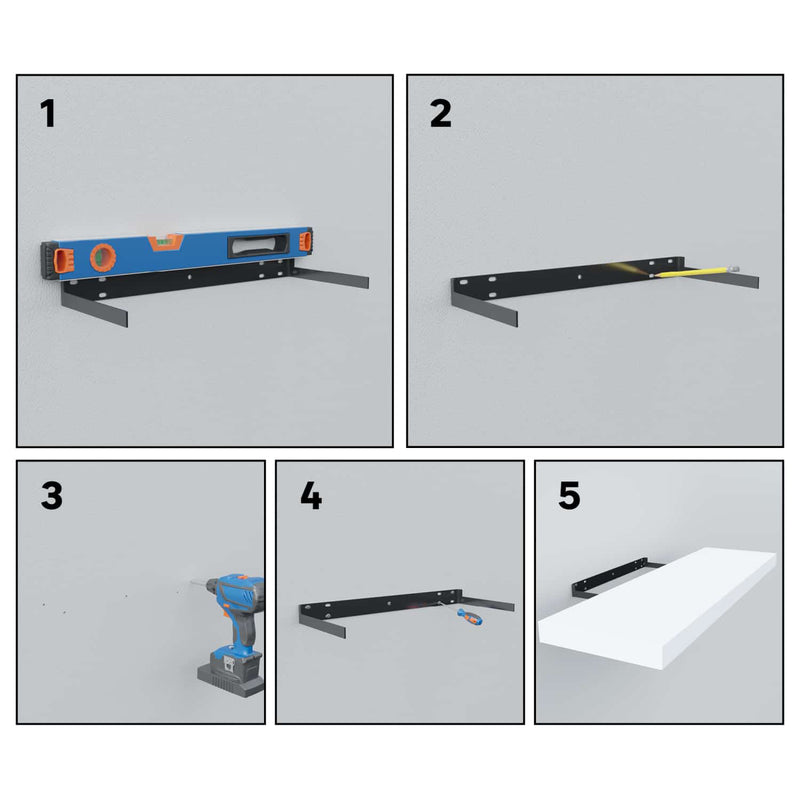 1

2

3

4

5