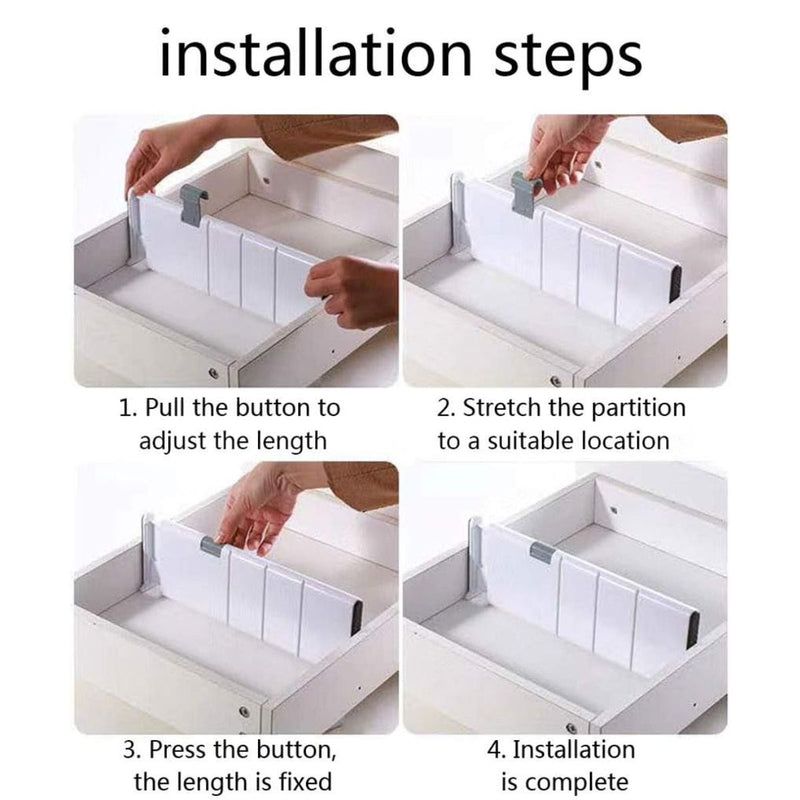 installation steps

1. Pull the button to adjust the length

2. Stretch the partition to a suitable location

3. Press the button, the length is fixed

4. Installation is complete