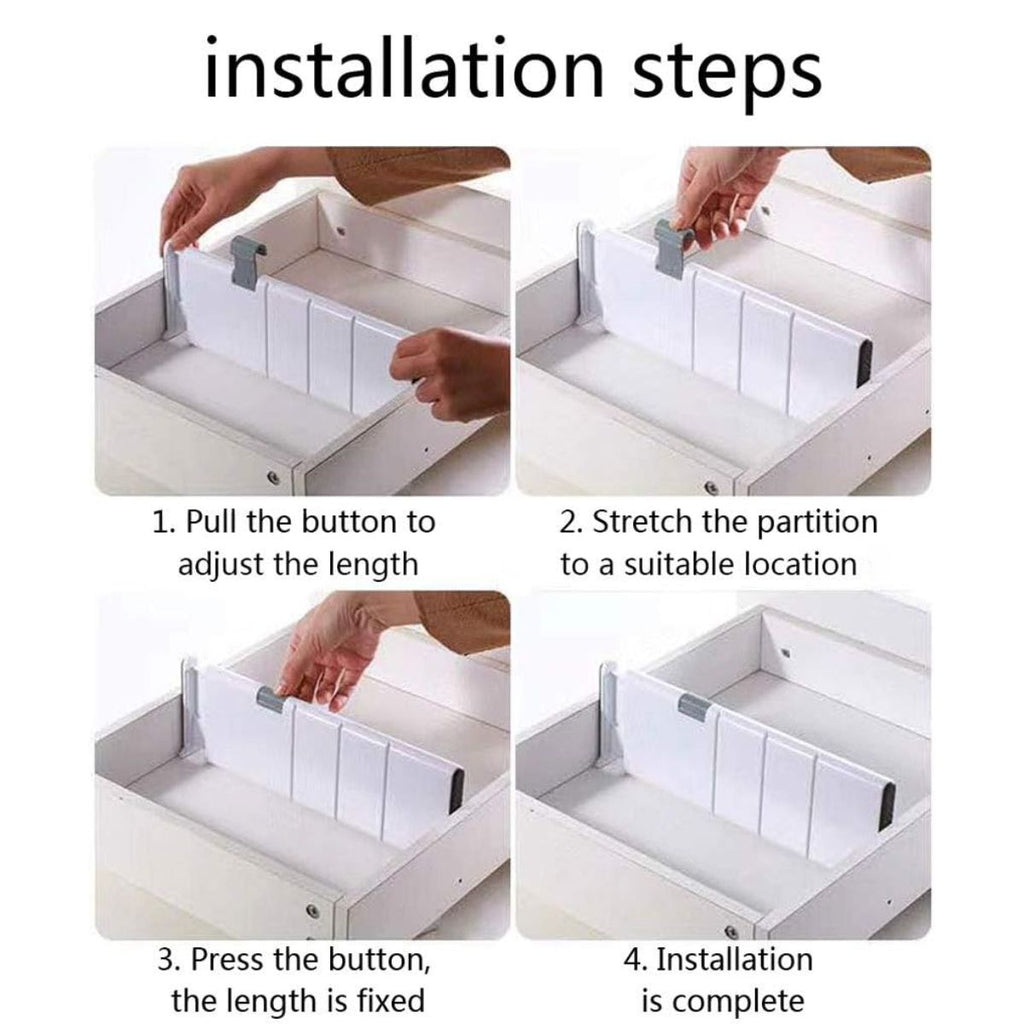 installation steps

1. Pull the button to adjust the length

2. Stretch the partition to a suitable location

3. Press the button, the length is fixed

4. Installation is complete