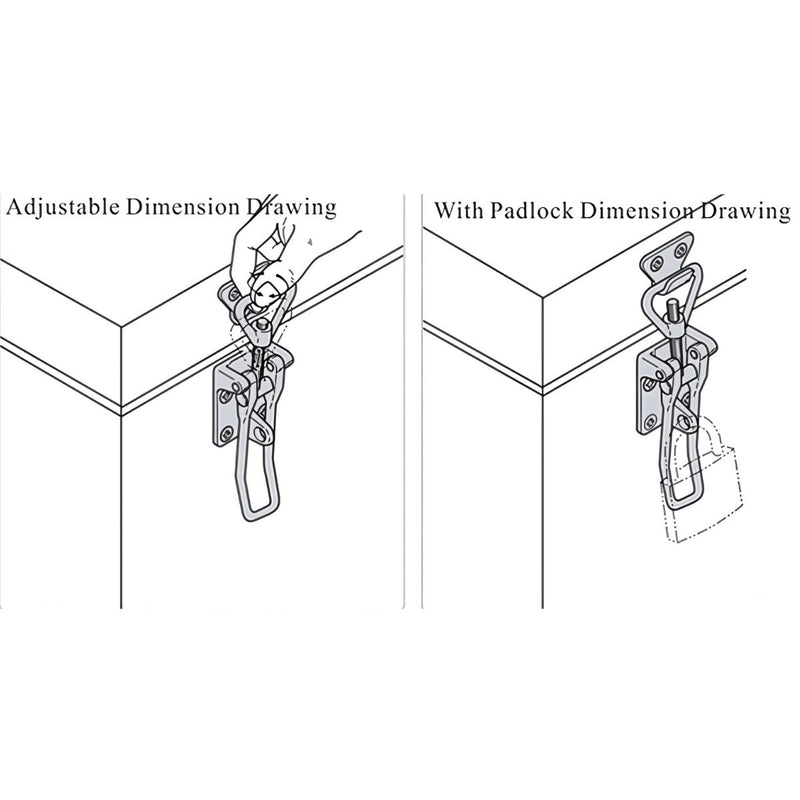 Adjustable Dimension Drawing

With Padlock Dimension Drawing