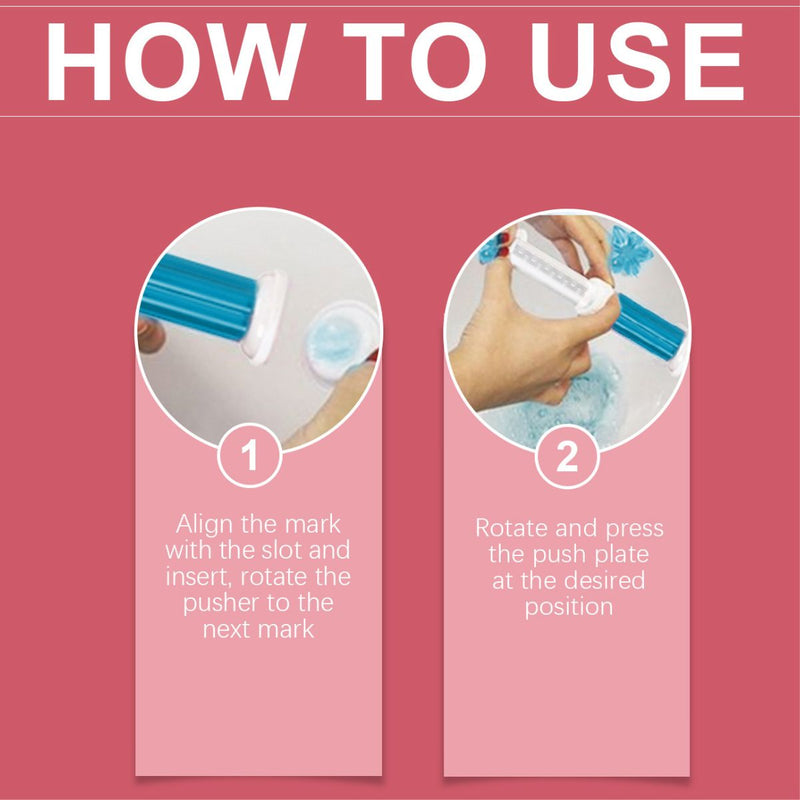 HOW TO USE

1

Align the mark with the slot and insert, rotate the pusher to the next mark

2

Rotate and press the push plate at the desired position