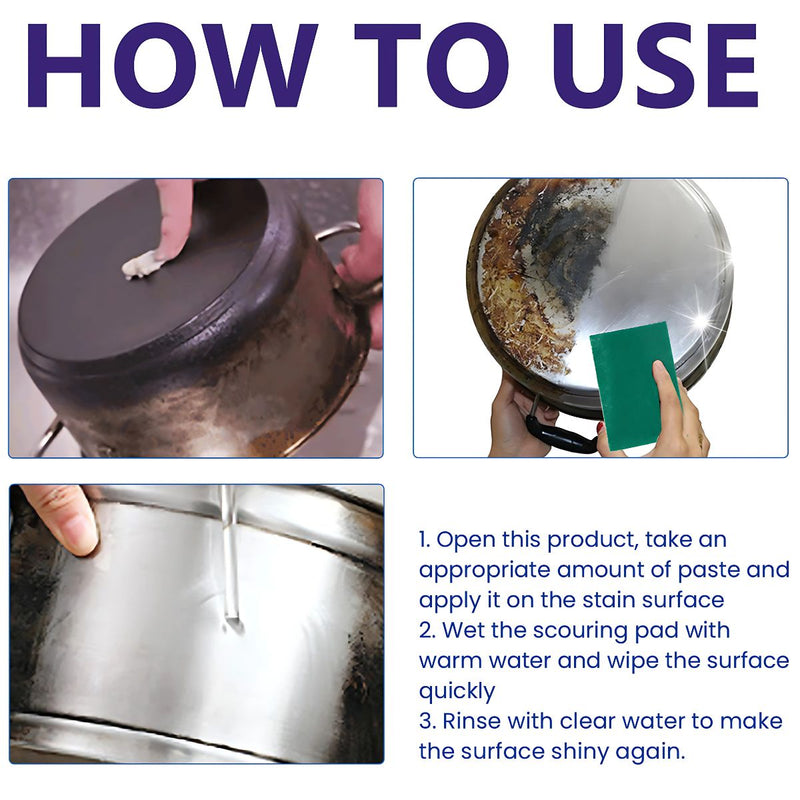 HOW TO USE

1. Open this product, take an appropriate amount of paste and apply it on the stain surface
2. Wet the scouring pad with warm water and wipe the surface quickly
3. Rinse with clear water to make the surface shiny again.