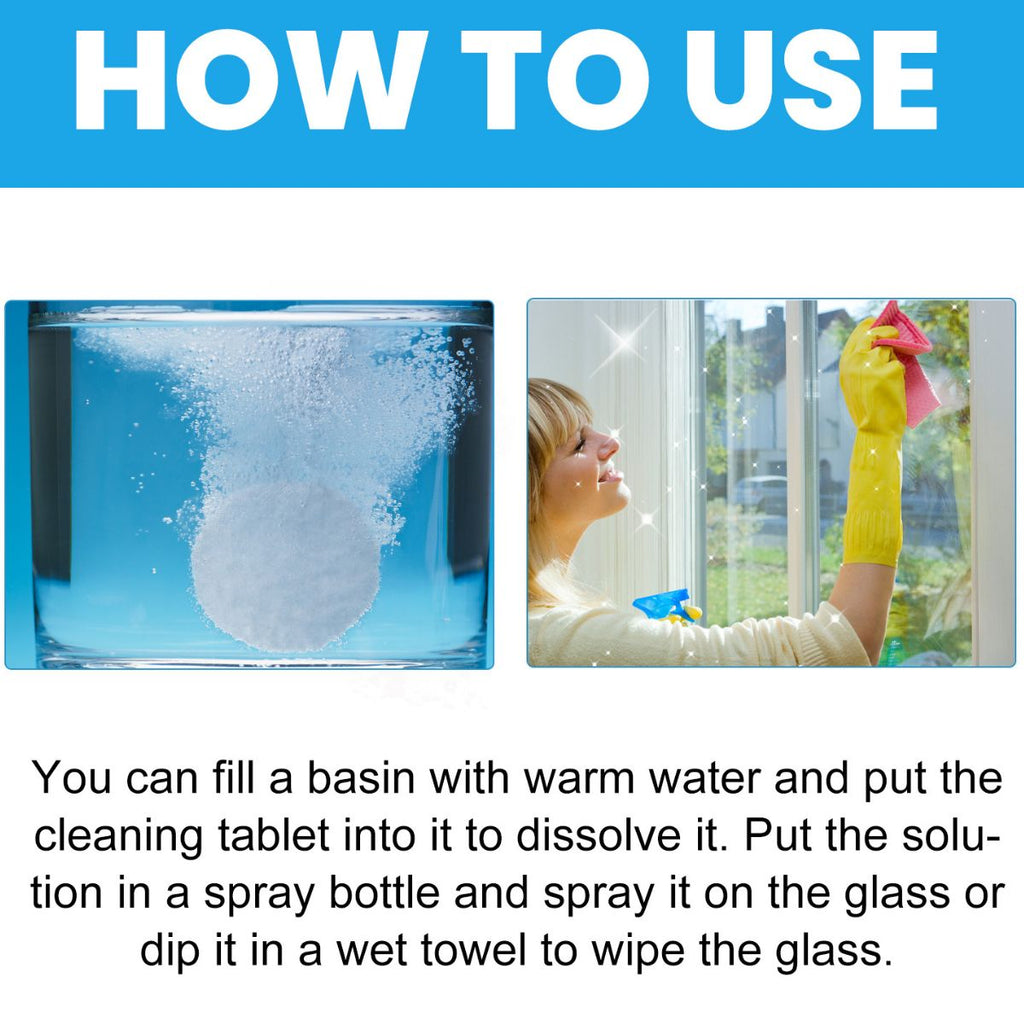 HOW TO USE

You can fill a basin with warm water and put the cleaning tablet into it to dissolve it. Put the solution in a spray bottle and spray it on the glass or dip it in a wet towel to wipe the glass.