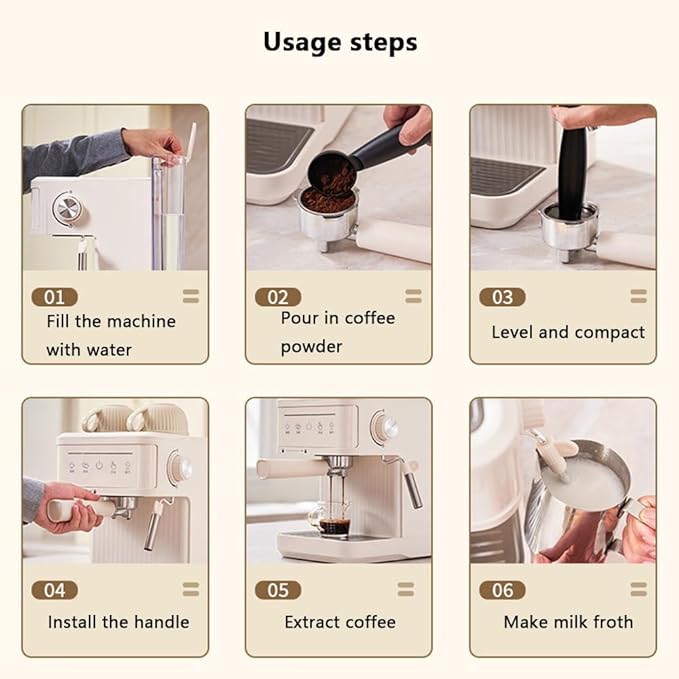 Usage steps

01
Fill the machine with water

02
Pour in coffee powder

03
Level and compact

04
Install the handle

05
Extract coffee

06
Make milk froth