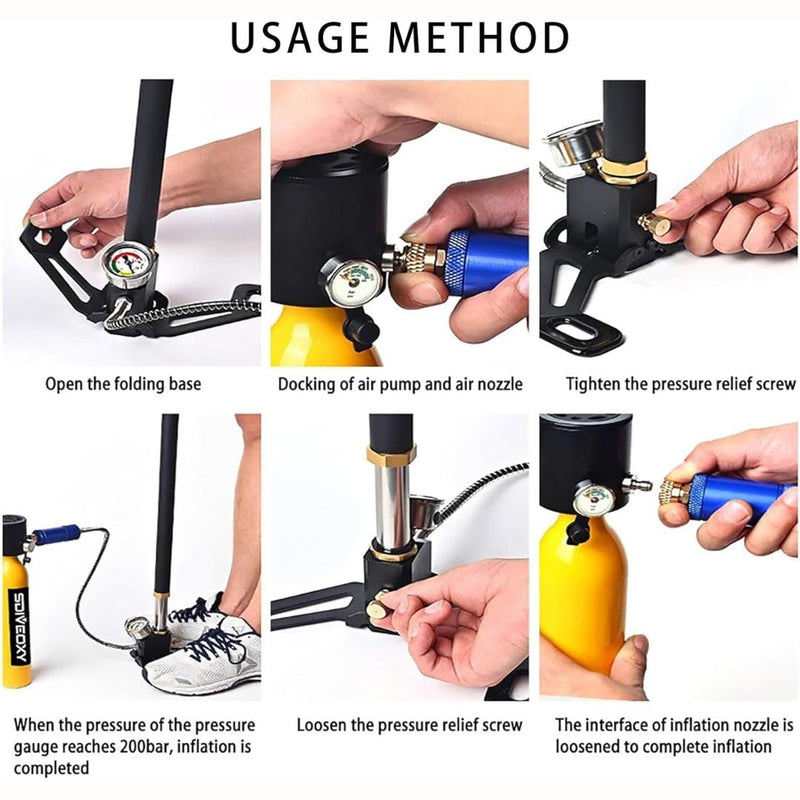 USAGE METHOD

Open the folding base

Docking of air pump and air nozzle

Tighten the pressure relief screw

SDIVEOXY

When the pressure of the pressure gauge reaches 200bar, inflation is completed

Loosen the pressure relief screw

The interface of inflation nozzle is loosened to complete inflation