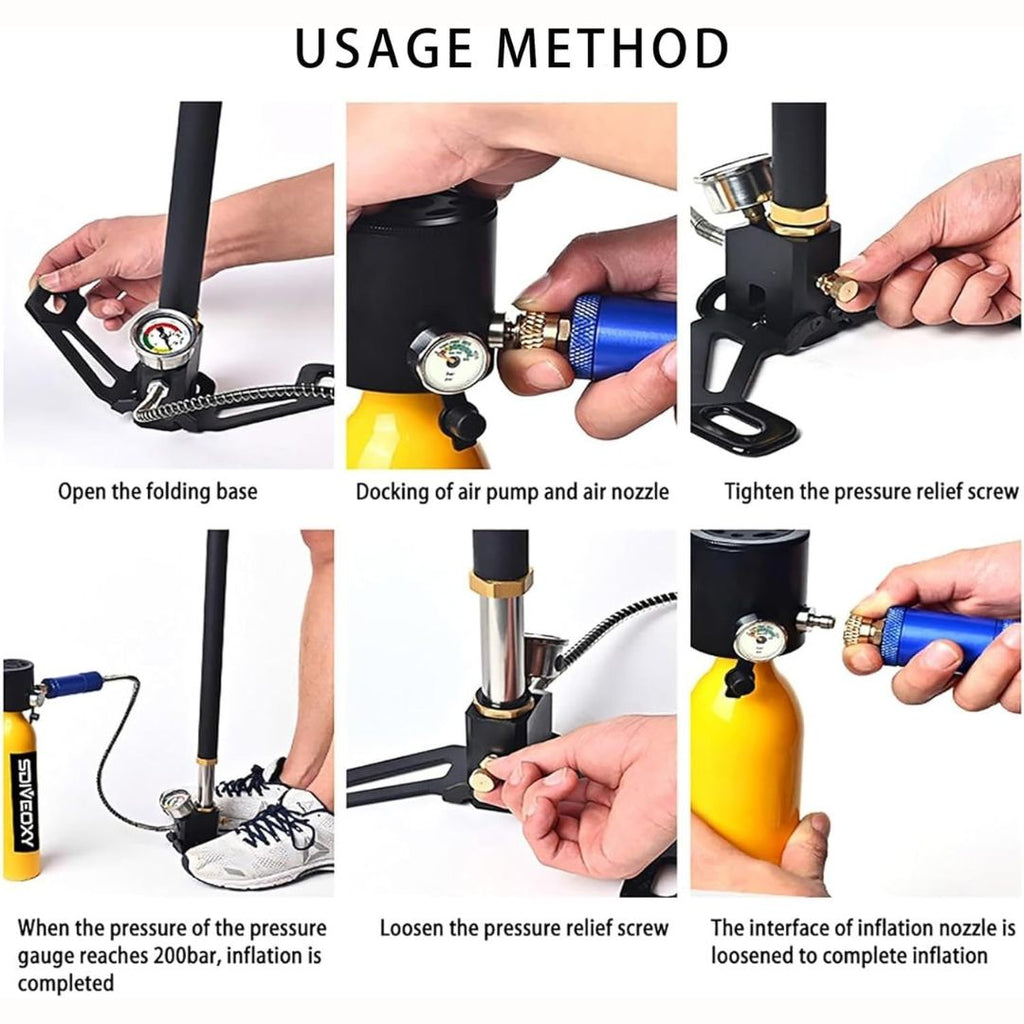 USAGE METHOD

Open the folding base

Docking of air pump and air nozzle

Tighten the pressure relief screw

SDIVEOXY

When the pressure of the pressure gauge reaches 200bar, inflation is completed

Loosen the pressure relief screw

The interface of inflation nozzle is loosened to complete inflation