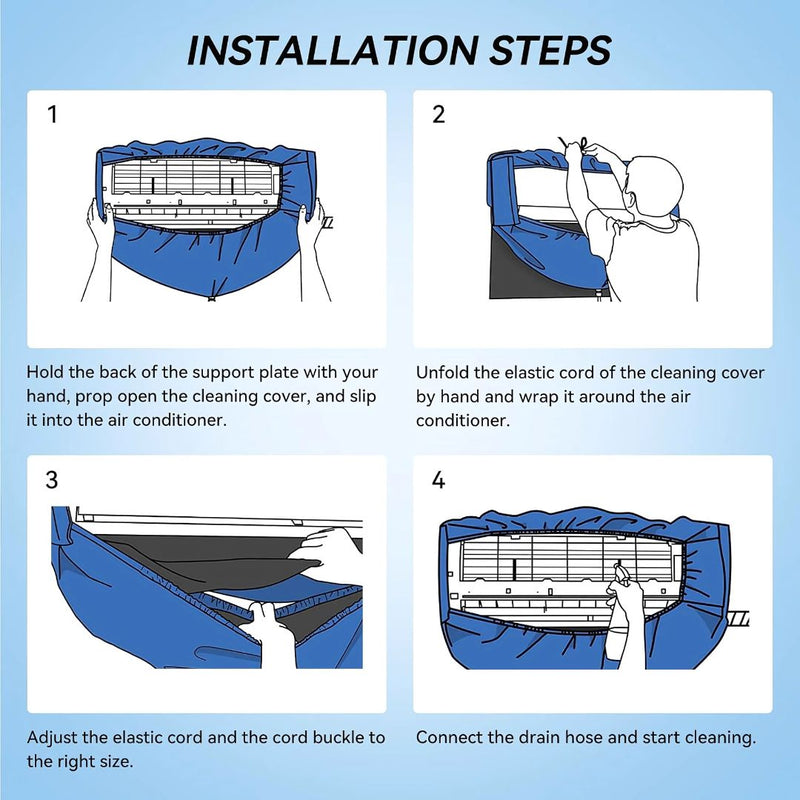 INSTALLATION STEPS

1

Hold the back of the support plate with your hand, prop open the cleaning cover, and slip it into the air conditioner.

2

Unfold the elastic cord of the cleaning cover by hand and wrap it around the air conditioner.

3

Adjust the elastic cord and the cord buckle to the right size.

4

Connect the drain hose and start cleaning.