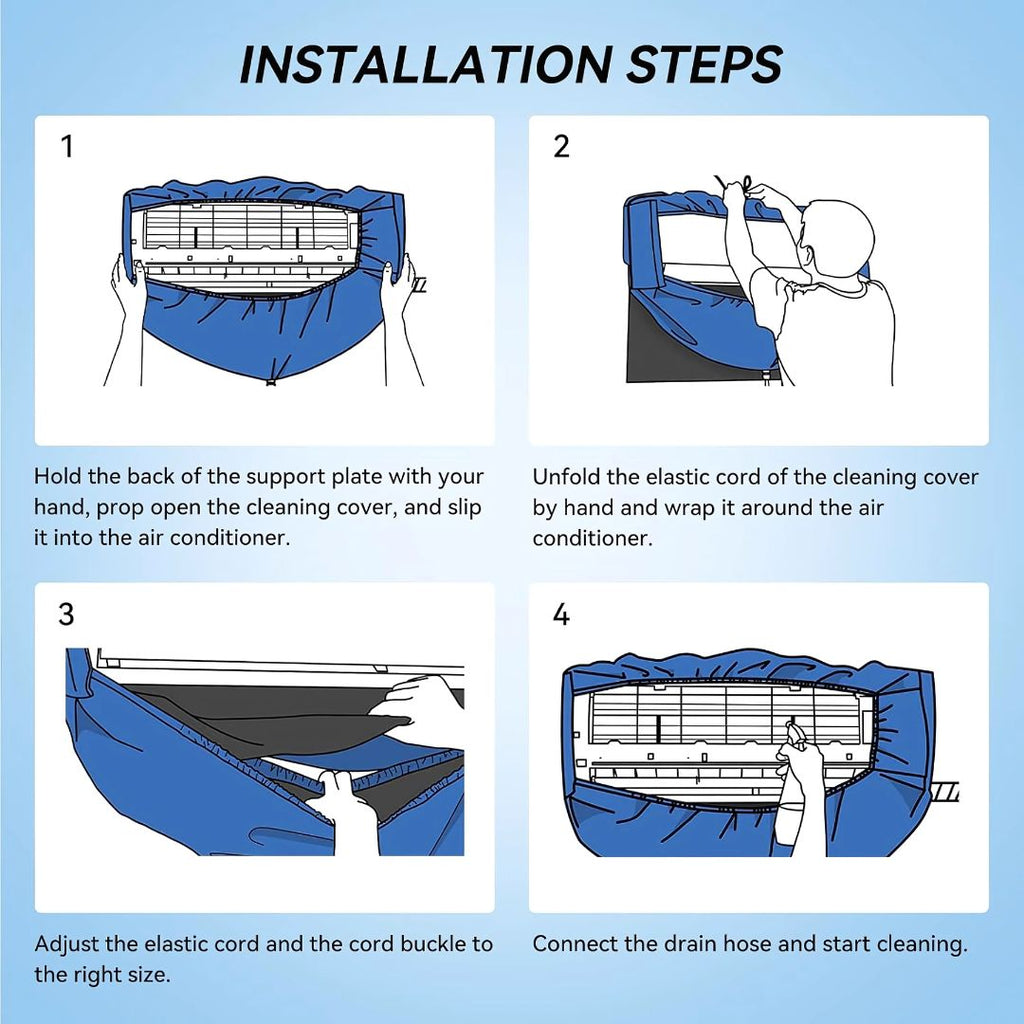 INSTALLATION STEPS

1

Hold the back of the support plate with your hand, prop open the cleaning cover, and slip it into the air conditioner.

2

Unfold the elastic cord of the cleaning cover by hand and wrap it around the air conditioner.

3

Adjust the elastic cord and the cord buckle to the right size.

4

Connect the drain hose and start cleaning.