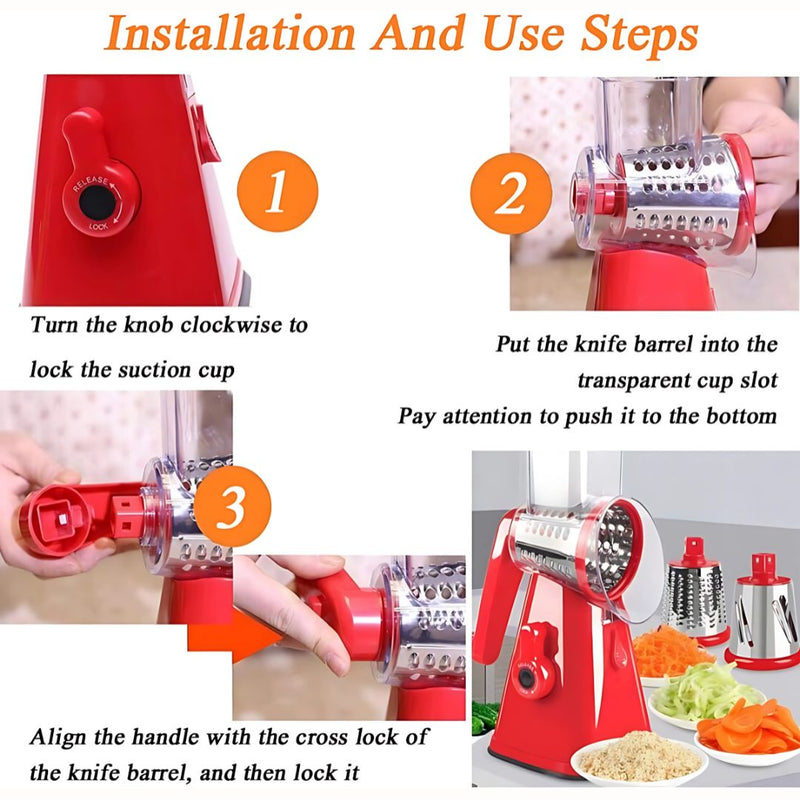 Installation And Use Steps

RELEASE
LOCK

1

Turn the knob clockwise to lock the suction cup

2

Put the knife barrel into the transparent cup slot
Pay attention to push it to the bottom

3

Align the handle with the cross lock of the knife barrel, and then lock it