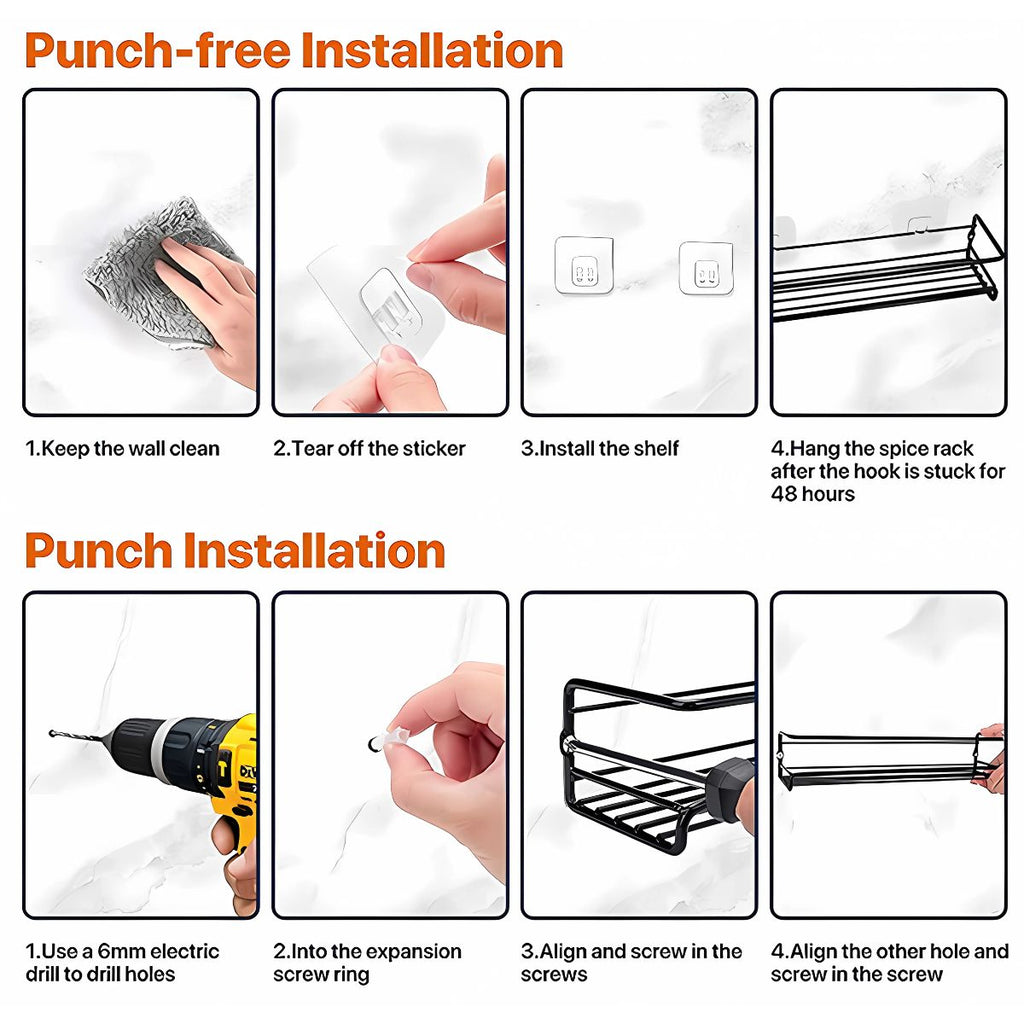 Punch-free Installation

1.Keep the wall clean

2.Tear off the sticker

3.Install the shelf

4.Hang the spice rack after the hook is stuck for 48 hours

Punch Installation

1.Use a 6mm electric drill to drill holes

2.Into the expansion screw ring

3.Align and screw in the screws

4.Align the other hole and screw in the screw