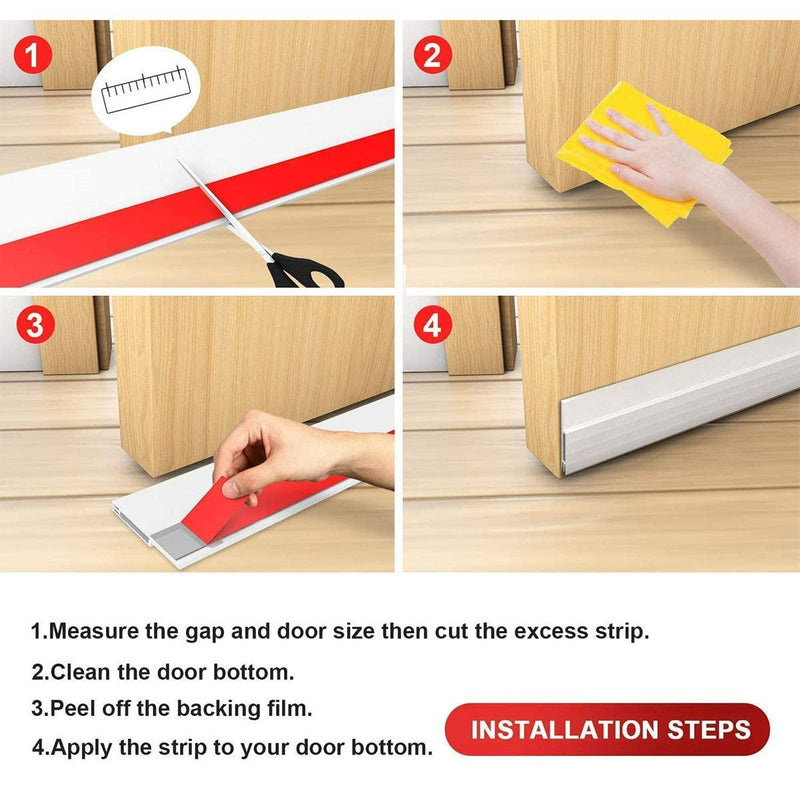 1

2

3

4

1.Measure the gap and door size then cut the excess strip.

2.Clean the door bottom.

3.Peel off the backing film.

4.Apply the strip to your door bottom.

INSTALLATION STEPS