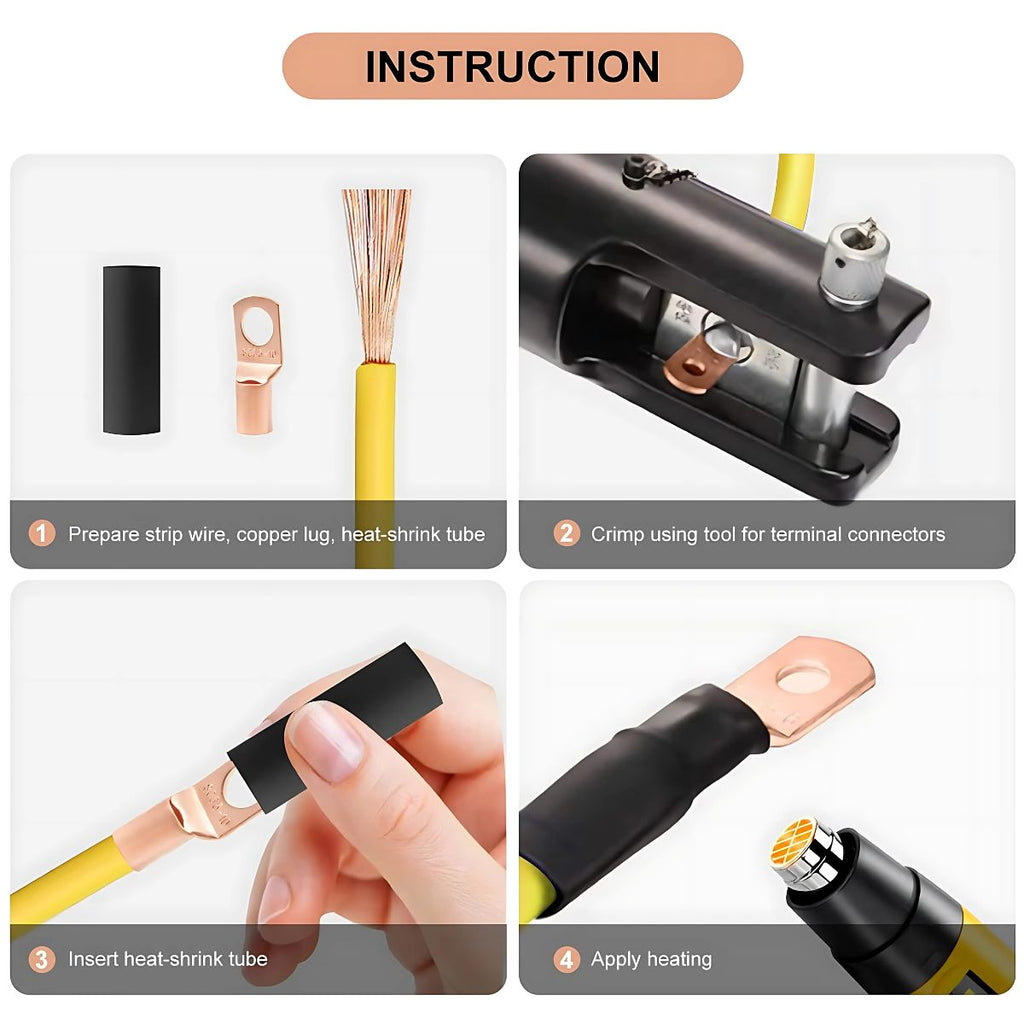 INSTRUCTION

1 Prepare strip wire, copper lug, heat-shrink tube

2 Crimp using tool for terminal connectors

3 Insert heat-shrink tube

4 Apply heating