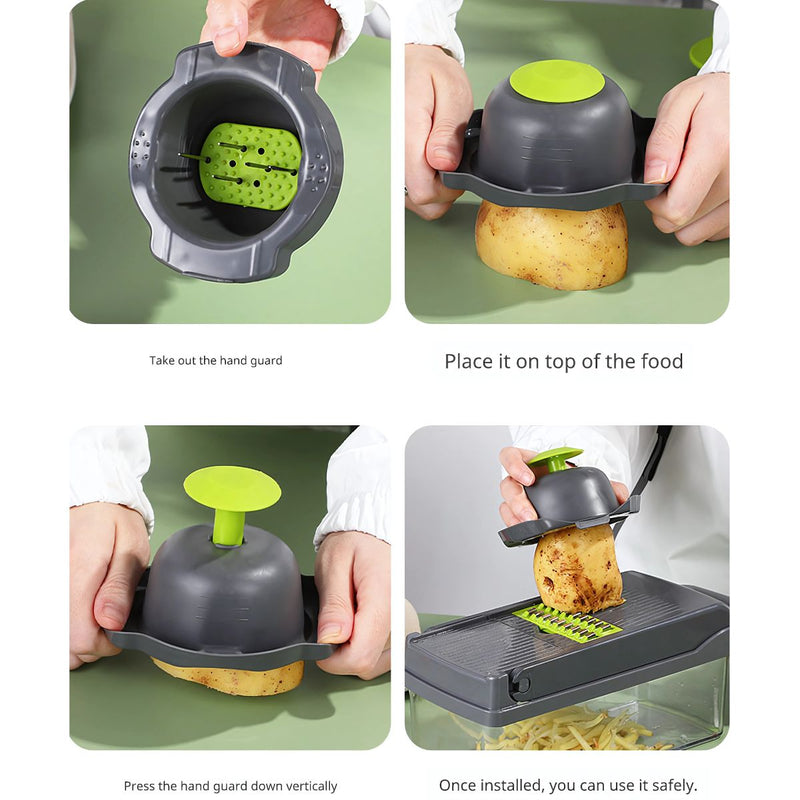 Take out the hand guard

Place it on top of the food

Press the hand guard down vertically

Once installed, you can use it safely.