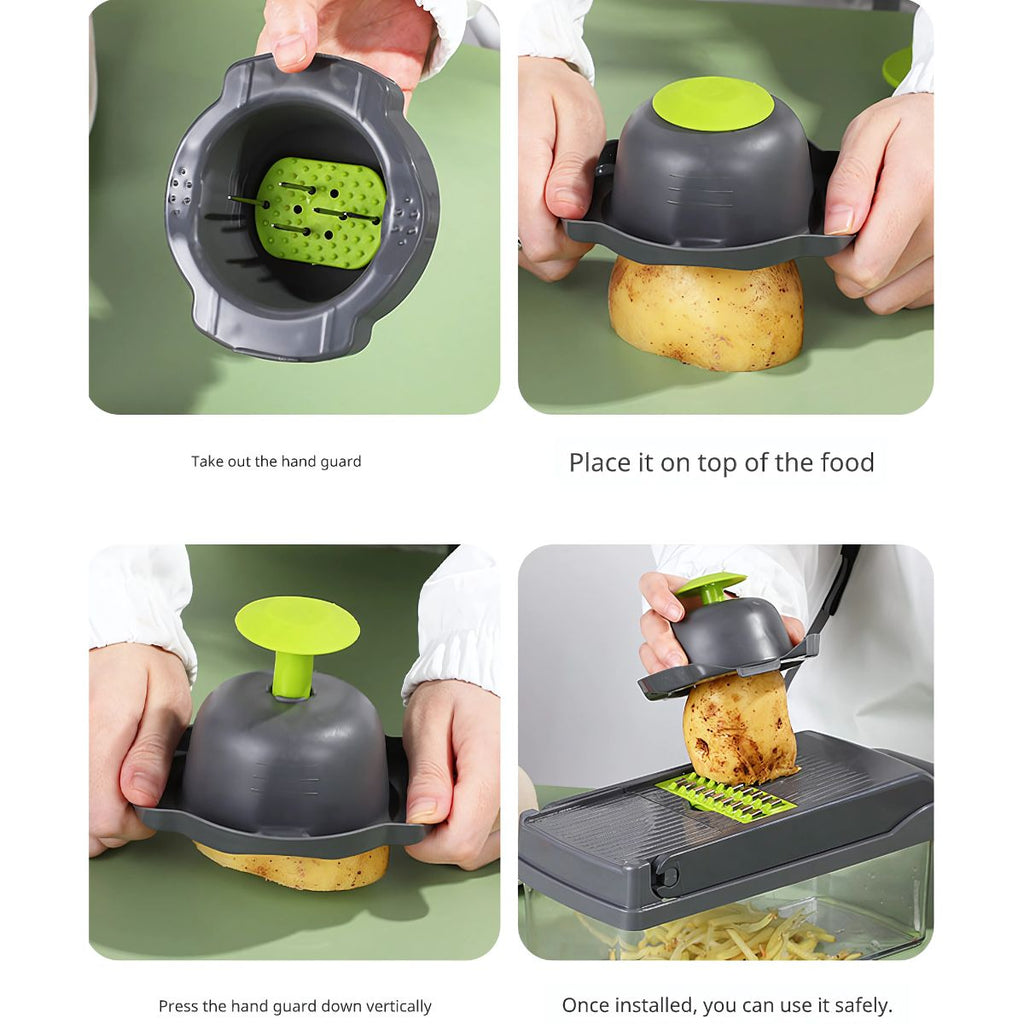 Take out the hand guard

Place it on top of the food

Press the hand guard down vertically

Once installed, you can use it safely.