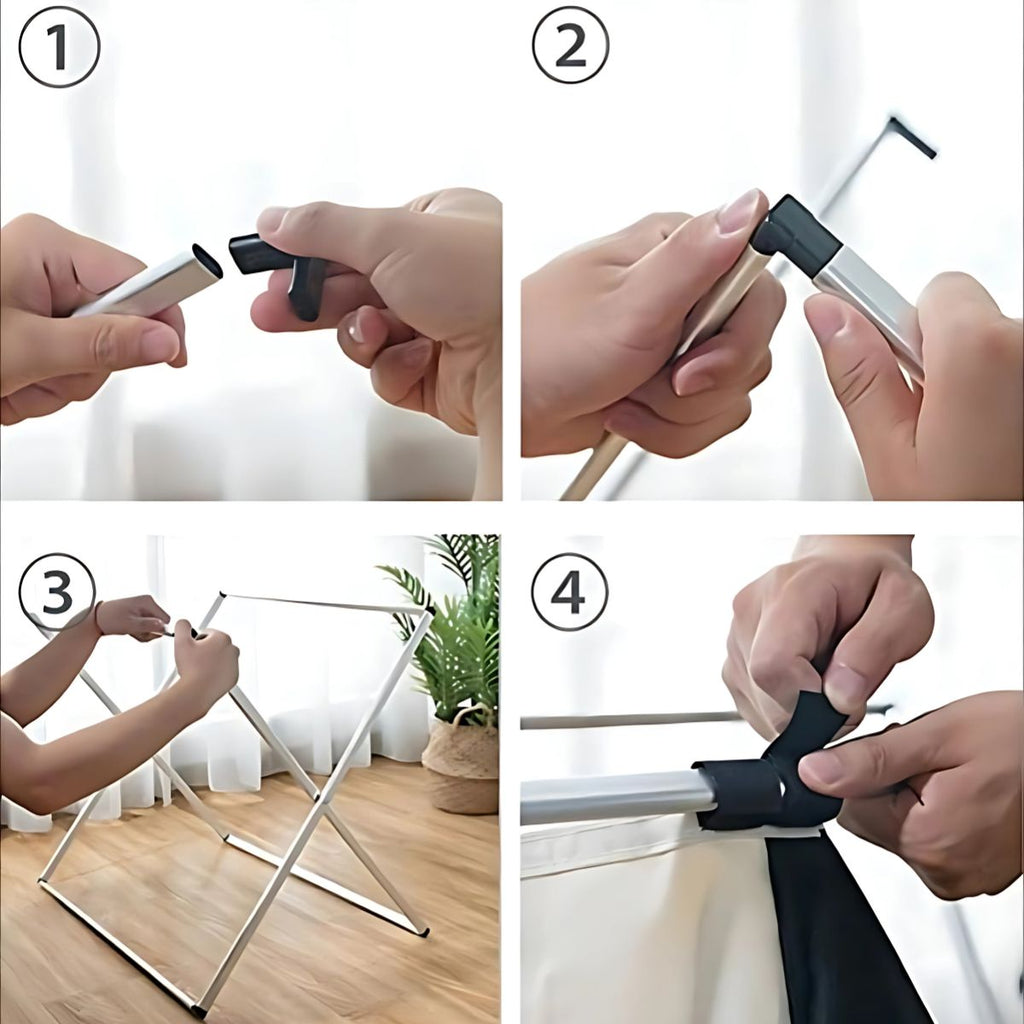 1

2

3

4