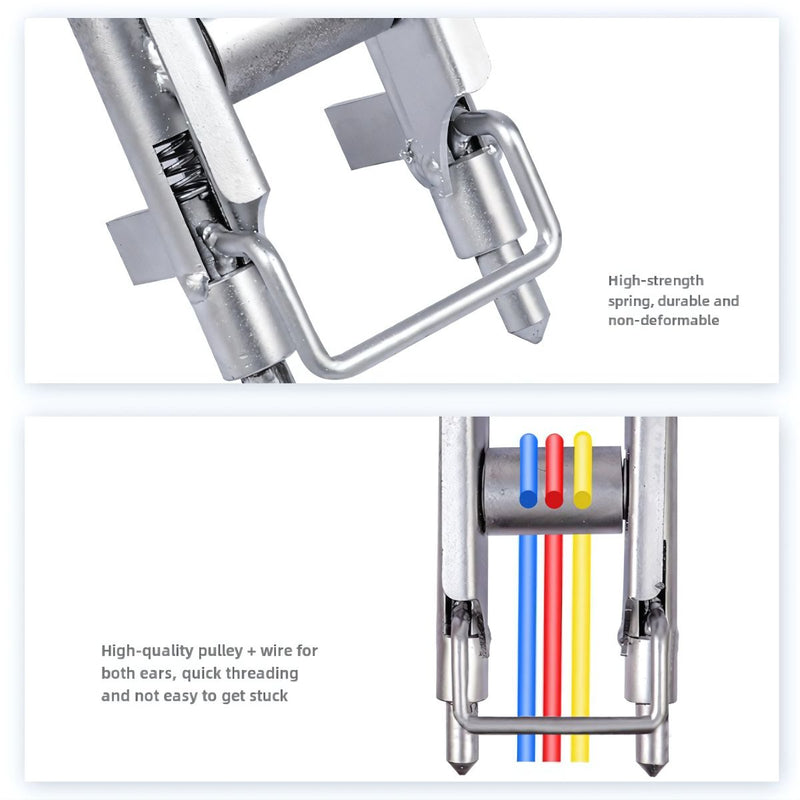 High-strength spring, durable and non-deformable

High-quality pulley + wire for both ears, quick threading and not easy to get stuck