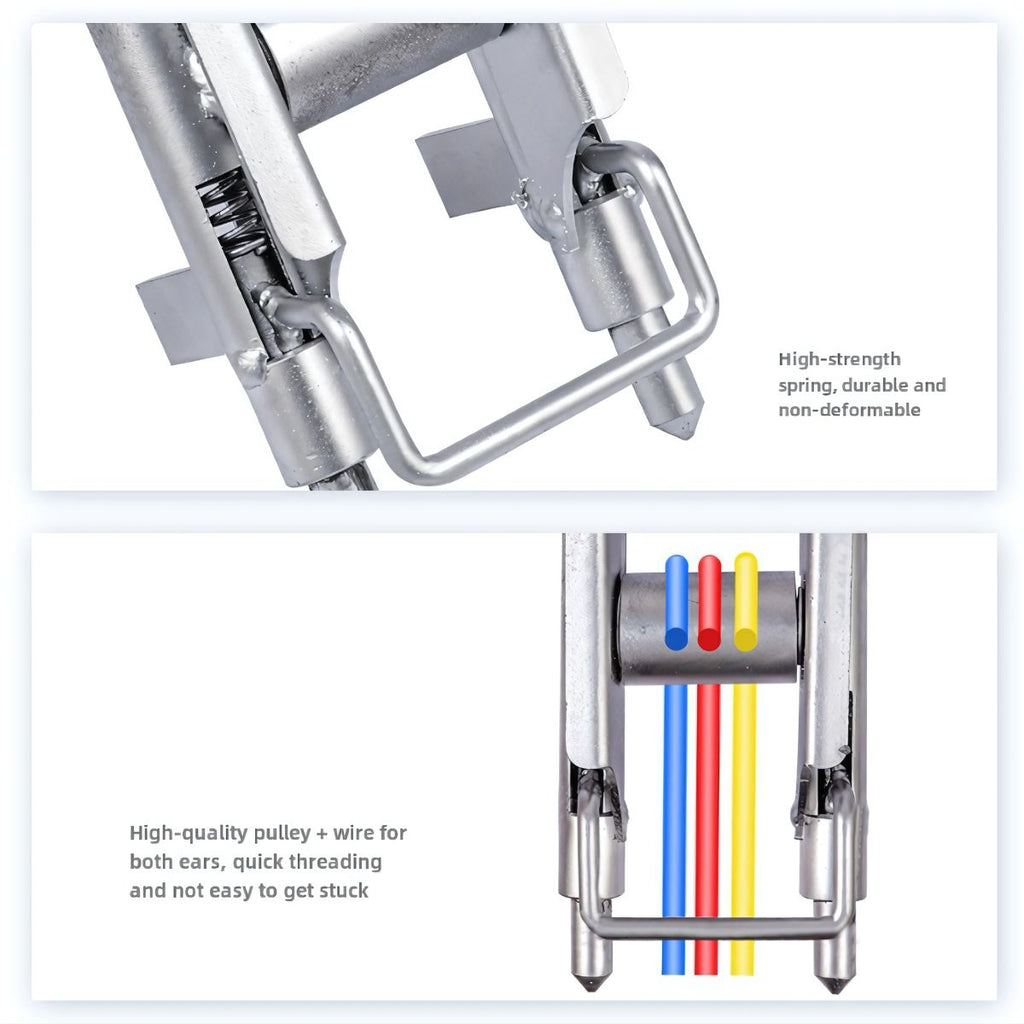 High-strength spring, durable and non-deformable

High-quality pulley + wire for both ears, quick threading and not easy to get stuck