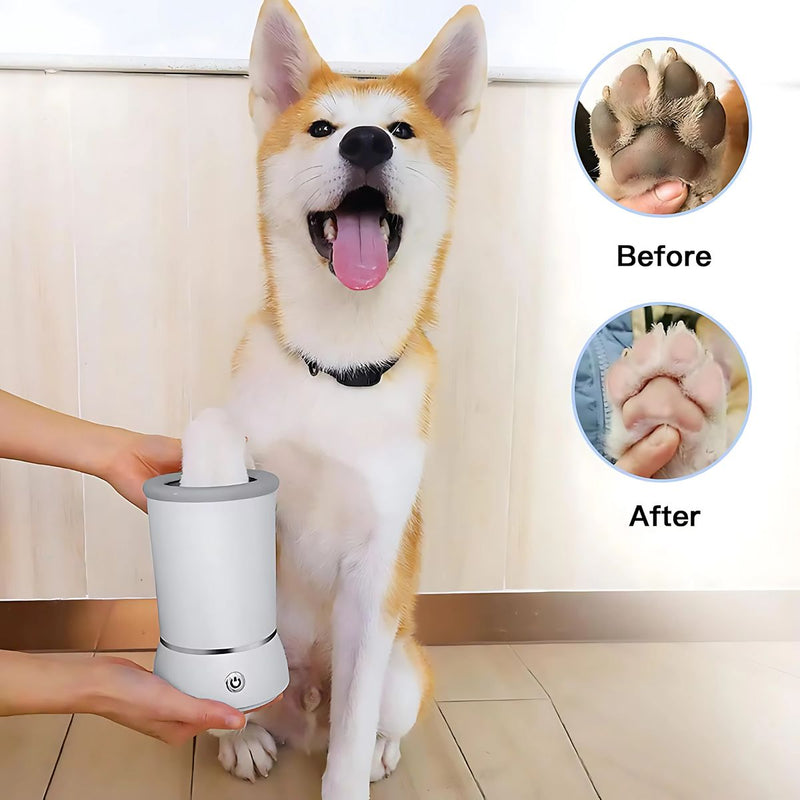 Before

After