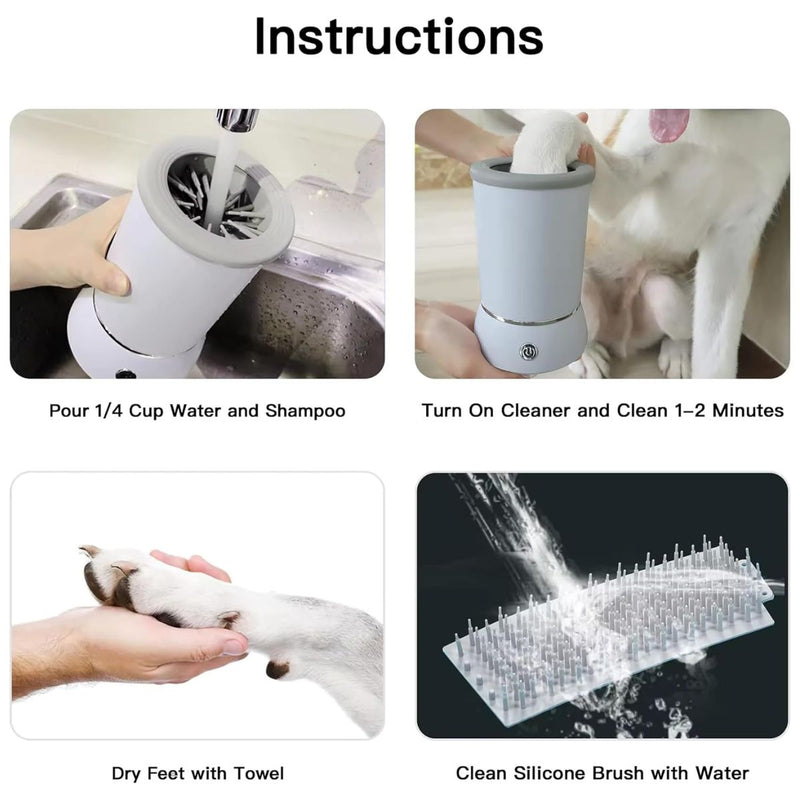 Instructions

Pour 1/4 Cup Water and Shampoo

Turn On Cleaner and Clean 1–2 Minutes

Dry Feet with Towel

Clean Silicone Brush with Water