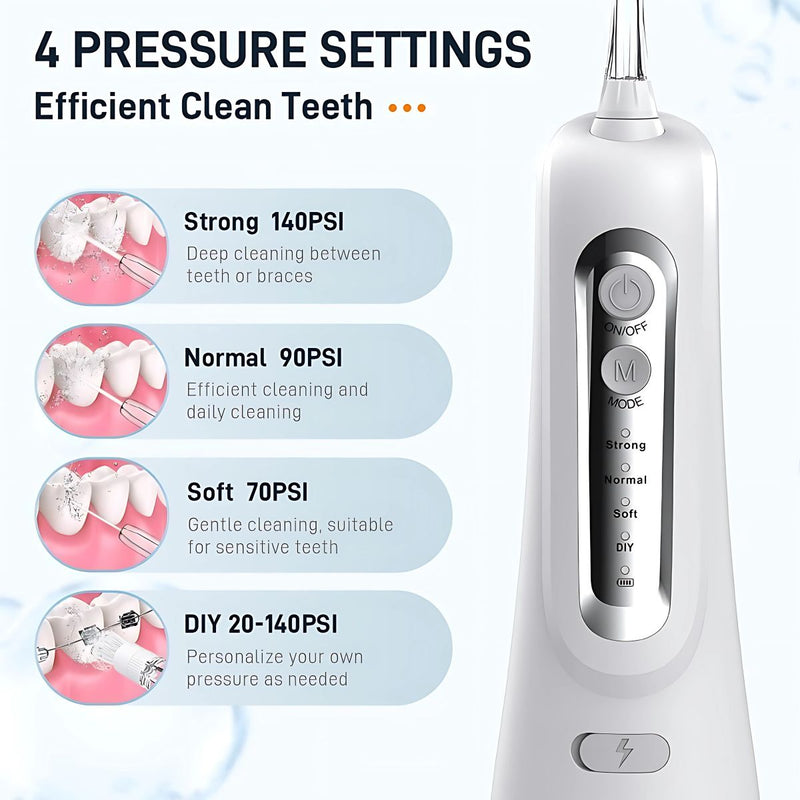 4 PRESSURE SETTINGS
Efficient Clean Teeth

Strong 140PSI
Deep cleaning between teeth or braces

Normal 90PSI
Efficient cleaning and daily cleaning

Soft 70PSI
Gentle cleaning, suitable for sensitive teeth

DIY 20-140PSI
Personalize your own pressure as needed

ON/OFF
M
MODE
Strong
Normal
Soft
DIY