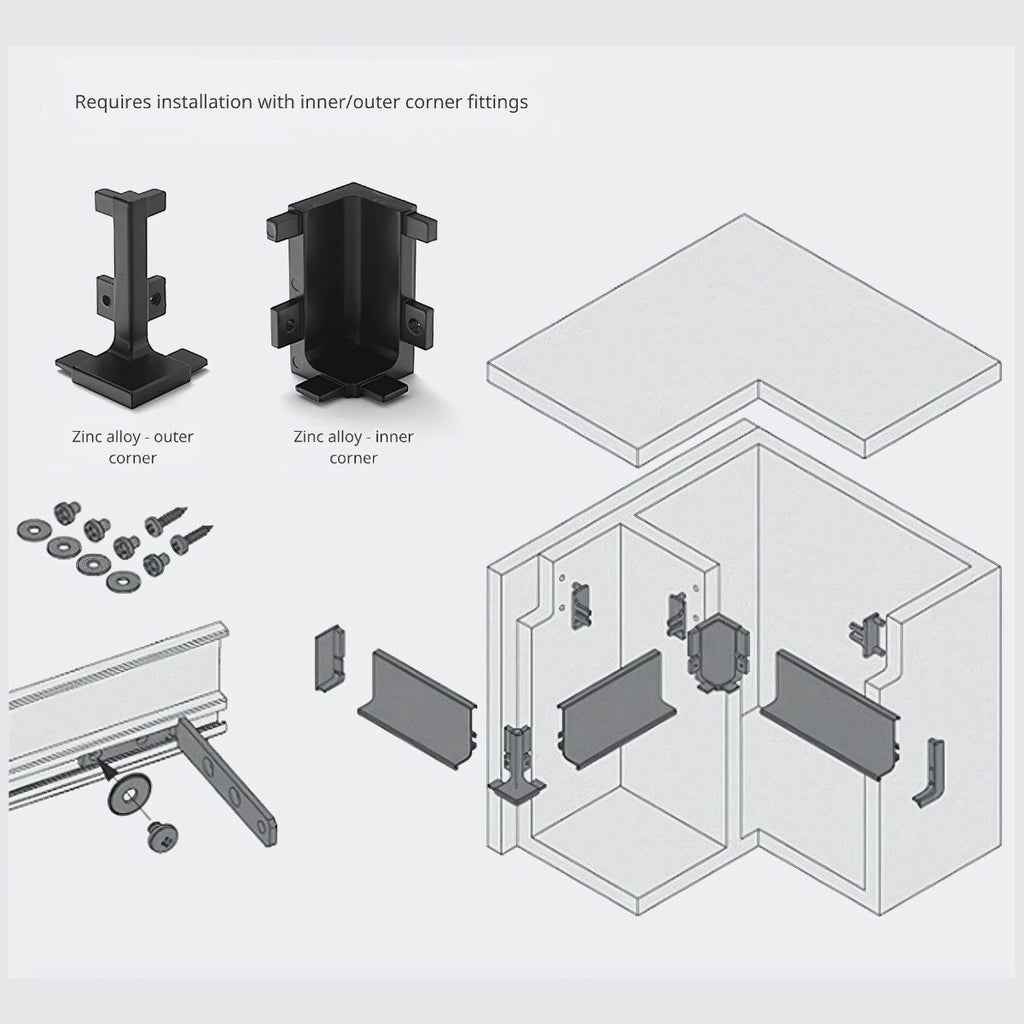 Requires installation with inner/outer corner fittings

Zinc alloy - outer corner

Zinc alloy - inner corner