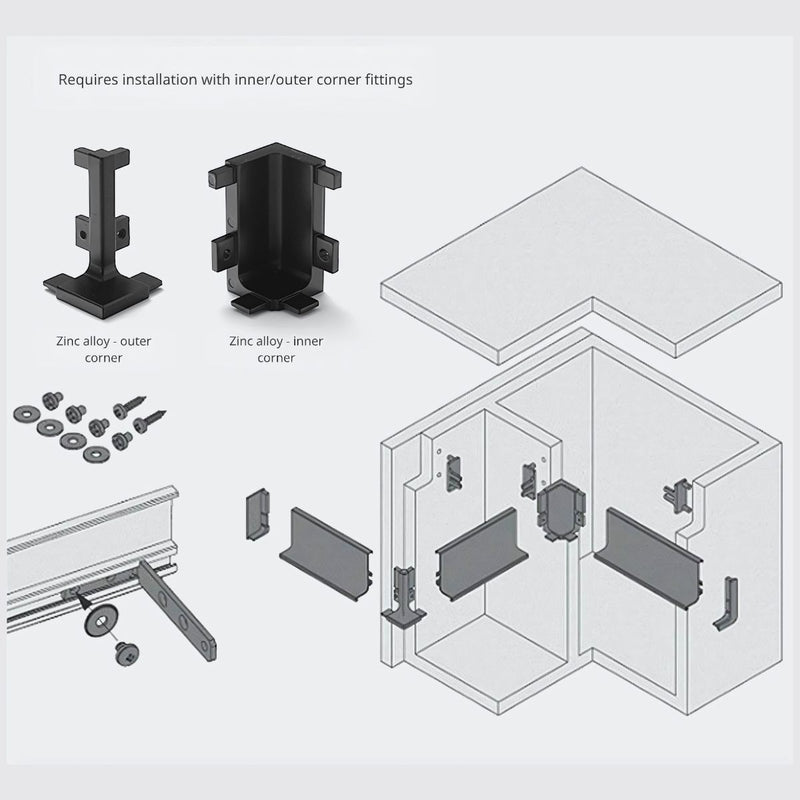 Requires installation with inner/outer corner fittings

Zinc alloy - outer corner

Zinc alloy - inner corner