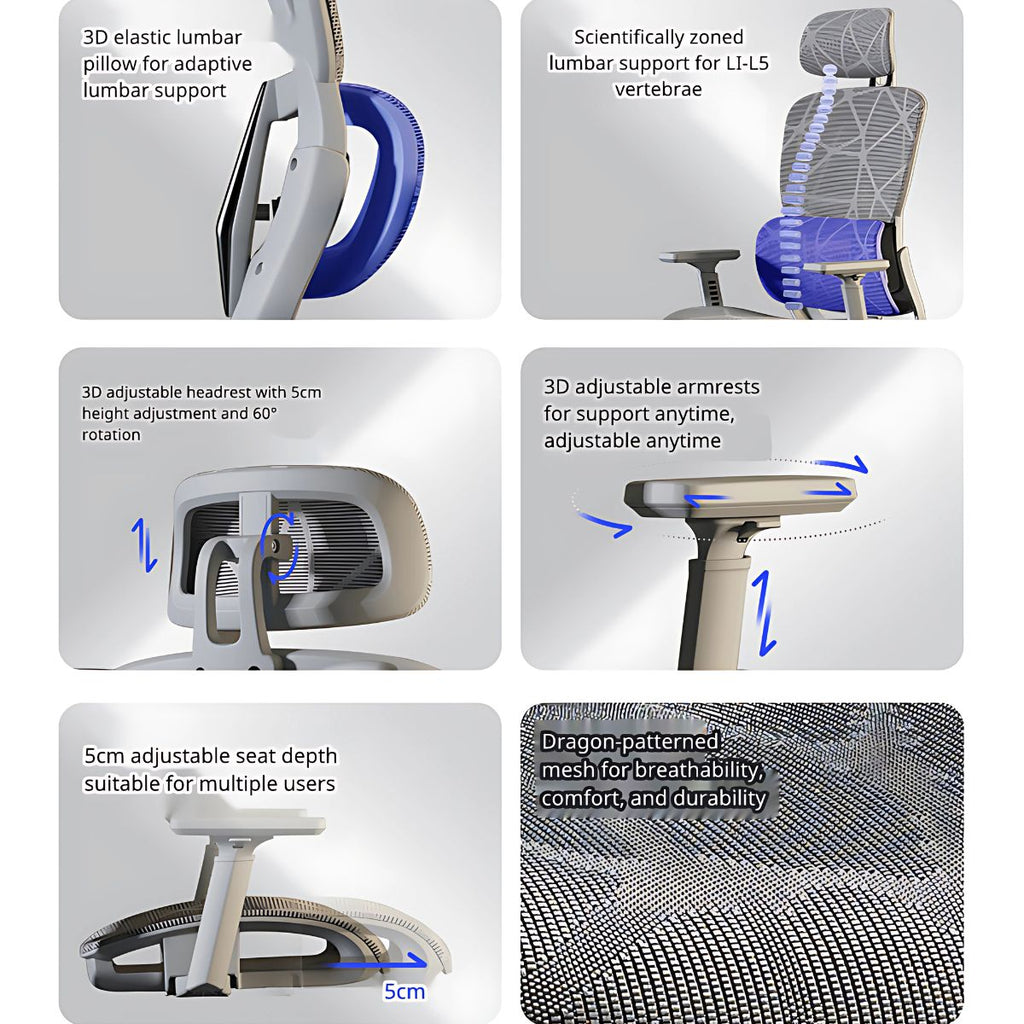 3D elastic lumbar pillow for adaptive lumbar support

Scientifically zoned lumbar support for LI-L5 vertebrae

3D adjustable headrest with 5cm height adjustment and 60° rotation

3D adjustable armrests for support anytime, adjustable anytime

5cm adjustable seat depth suitable for multiple users

5cm

Dragon-patterned mesh for breathability, comfort, and durability