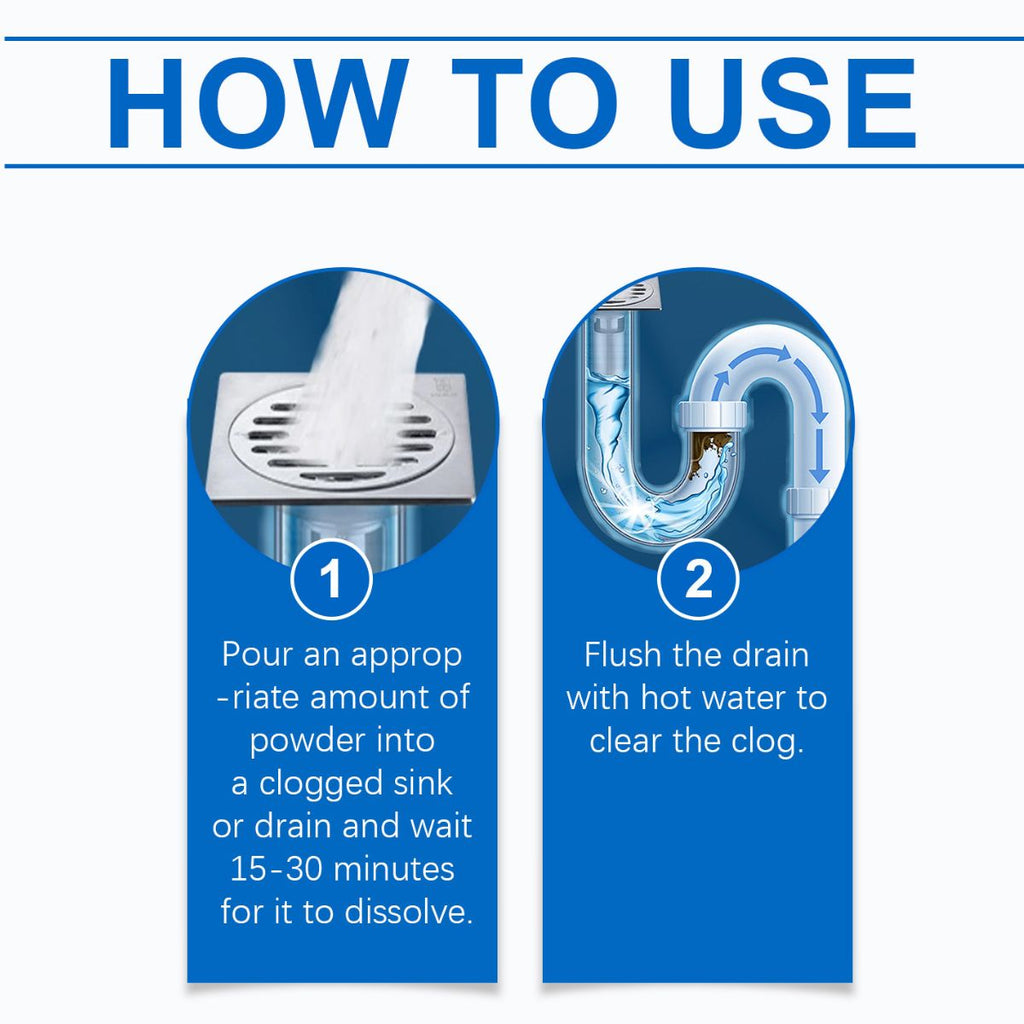 HOW TO USE

1

Pour an approp -riate amount of powder into a clogged sink or drain and wait 15-30 minutes for it to dissolve.

2

Flush the drain with hot water to clear the clog.