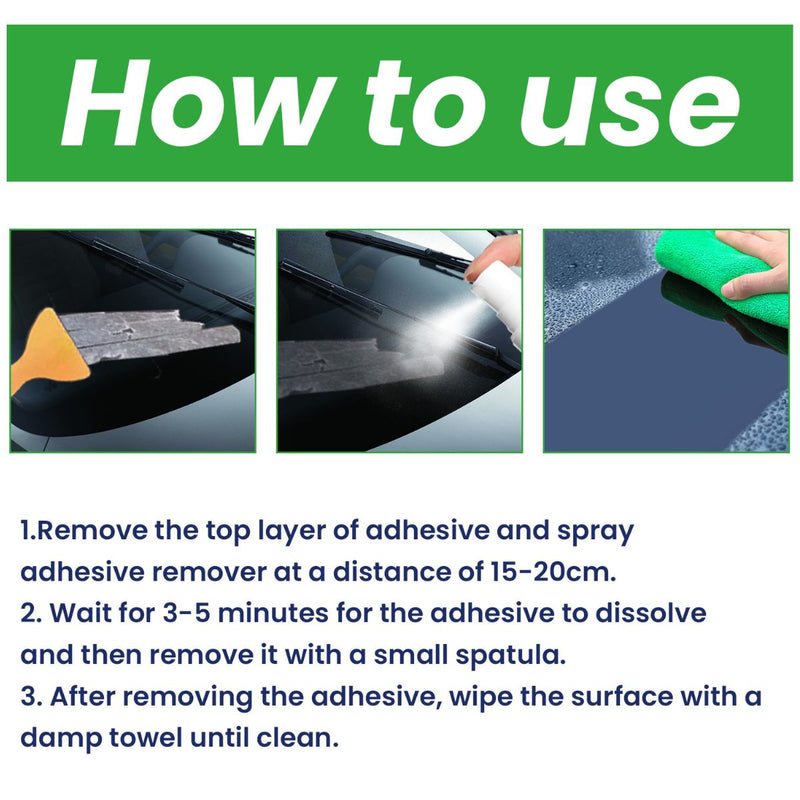 How to use

1.Remove the top layer of adhesive and spray adhesive remover at a distance of 15-20cm.
2. Wait for 3-5 minutes for the adhesive to dissolve and then remove it with a small spatula.
3. After removing the adhesive, wipe the surface with a damp towel until clean.