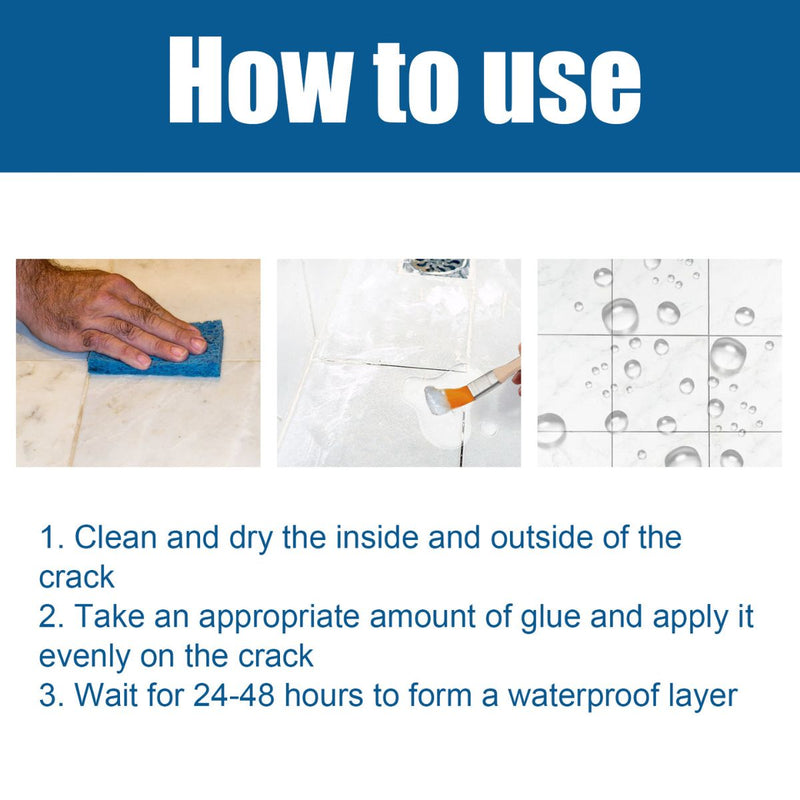 How to use

1. Clean and dry the inside and outside of the crack
2. Take an appropriate amount of glue and apply it evenly on the crack
3. Wait for 24-48 hours to form a waterproof layer