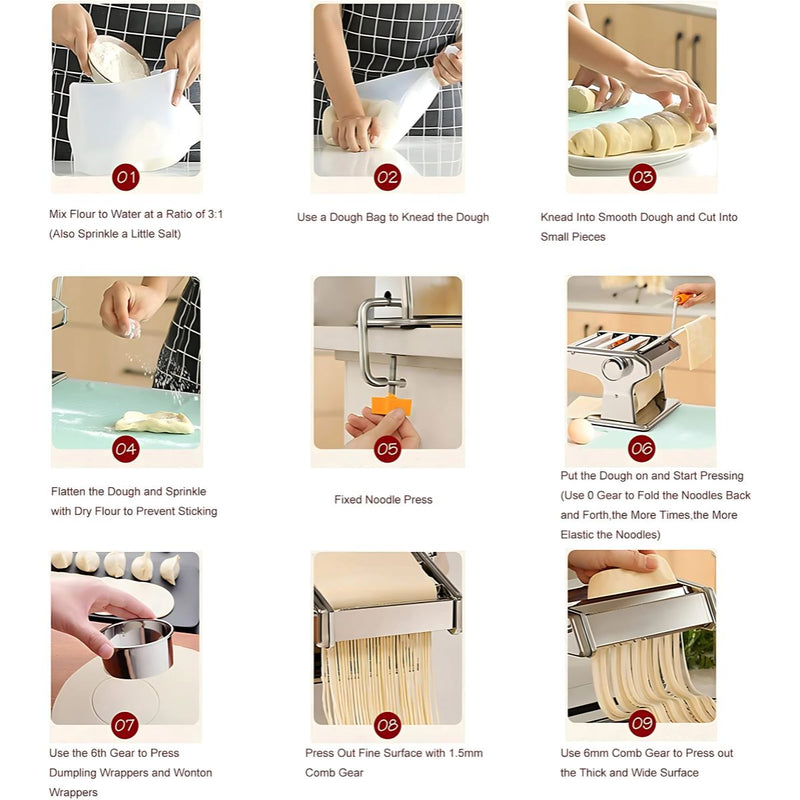 01

Mix Flour to Water at a Ratio of 3:1 (Also Sprinkle a Little Salt)

02

Use a Dough Bag to Knead the Dough

03

Knead Into Smooth Dough and Cut Into Small Pieces

04

Flatten the Dough and Sprinkle with Dry Flour to Prevent Sticking

05

Fixed Noodle Press

06

Put the Dough on and Start Pressing (Use 0 Gear to Fold the Noodles Back and Forth,the More Times,the More Elastic the Noodles)

07

Use the 6th Gear to Press Dumpling Wrappers and Wonton Wrappers

08

Press Out Fine Surface with 1.5mm Comb Gear

09

Use 6mm Comb Gear to Press out the Thick and Wide Surface